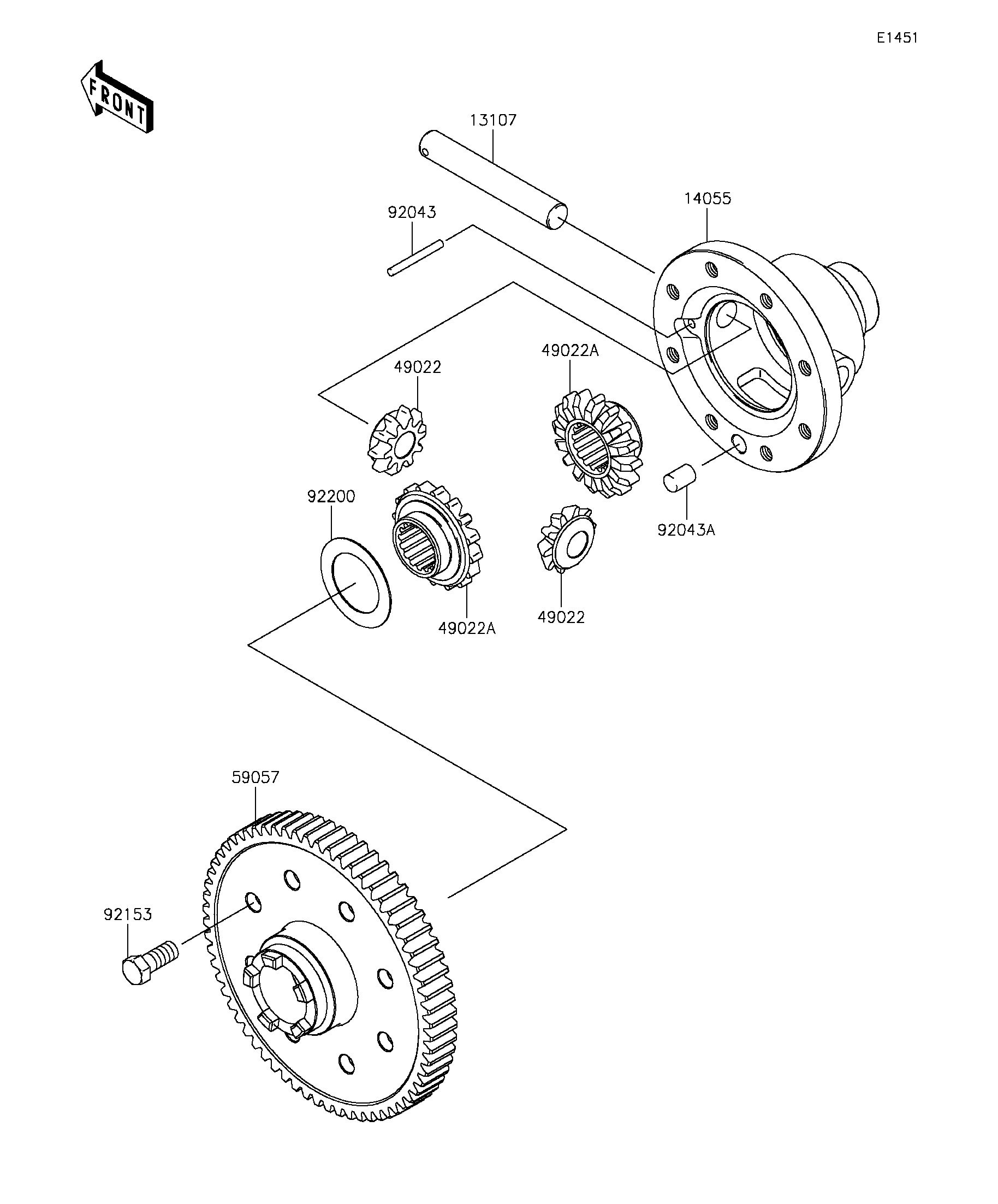 E1451

FRONT

13107

92043

14055

49022

49022A

92200

92043A

49022A

49022

59057

92153