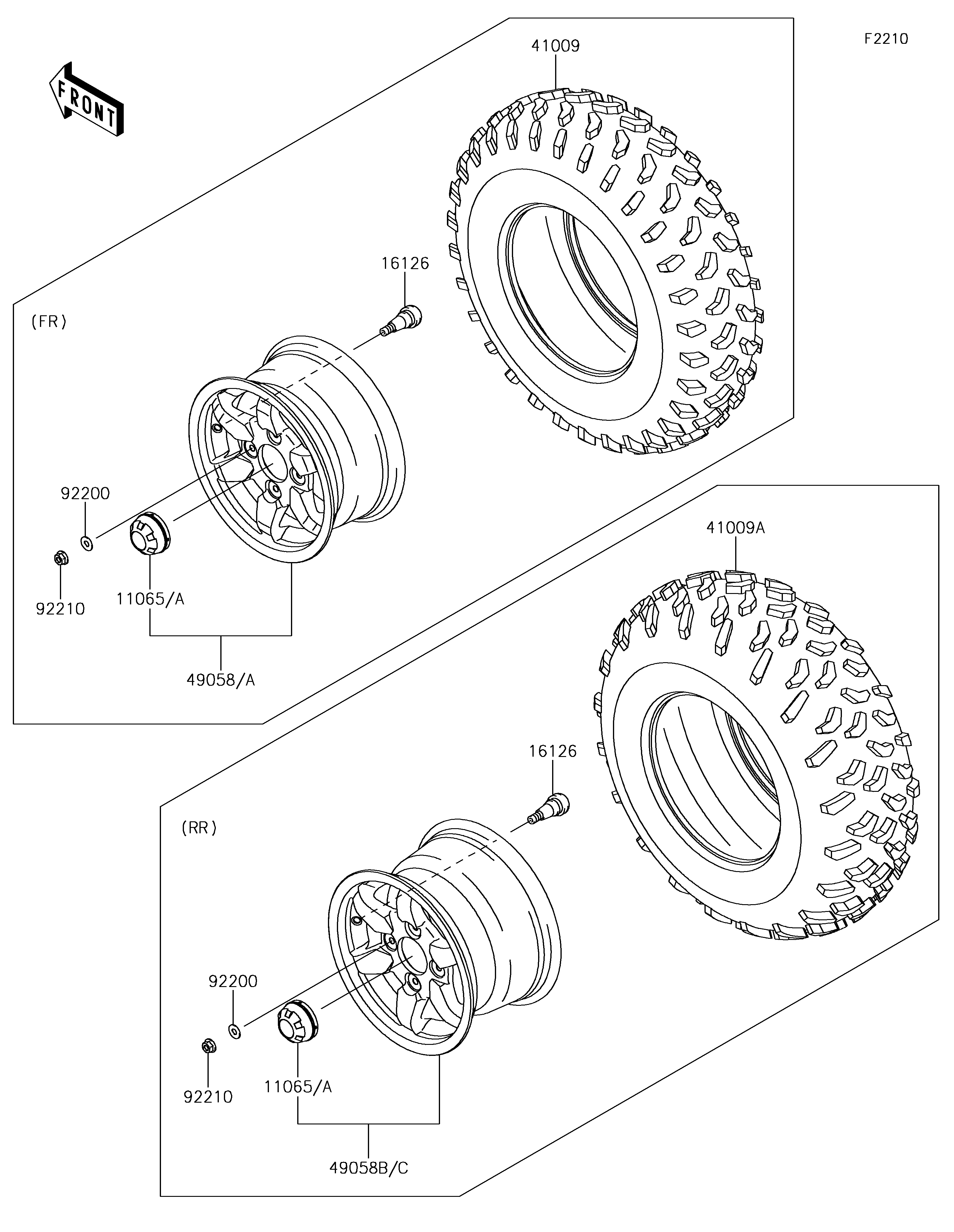 F2210

FRONT

41009

16126

(FR)

92200

92210

11065/A

49058/A

41009A

16126

(RR)

92200

92210

11065/A

49058B/C