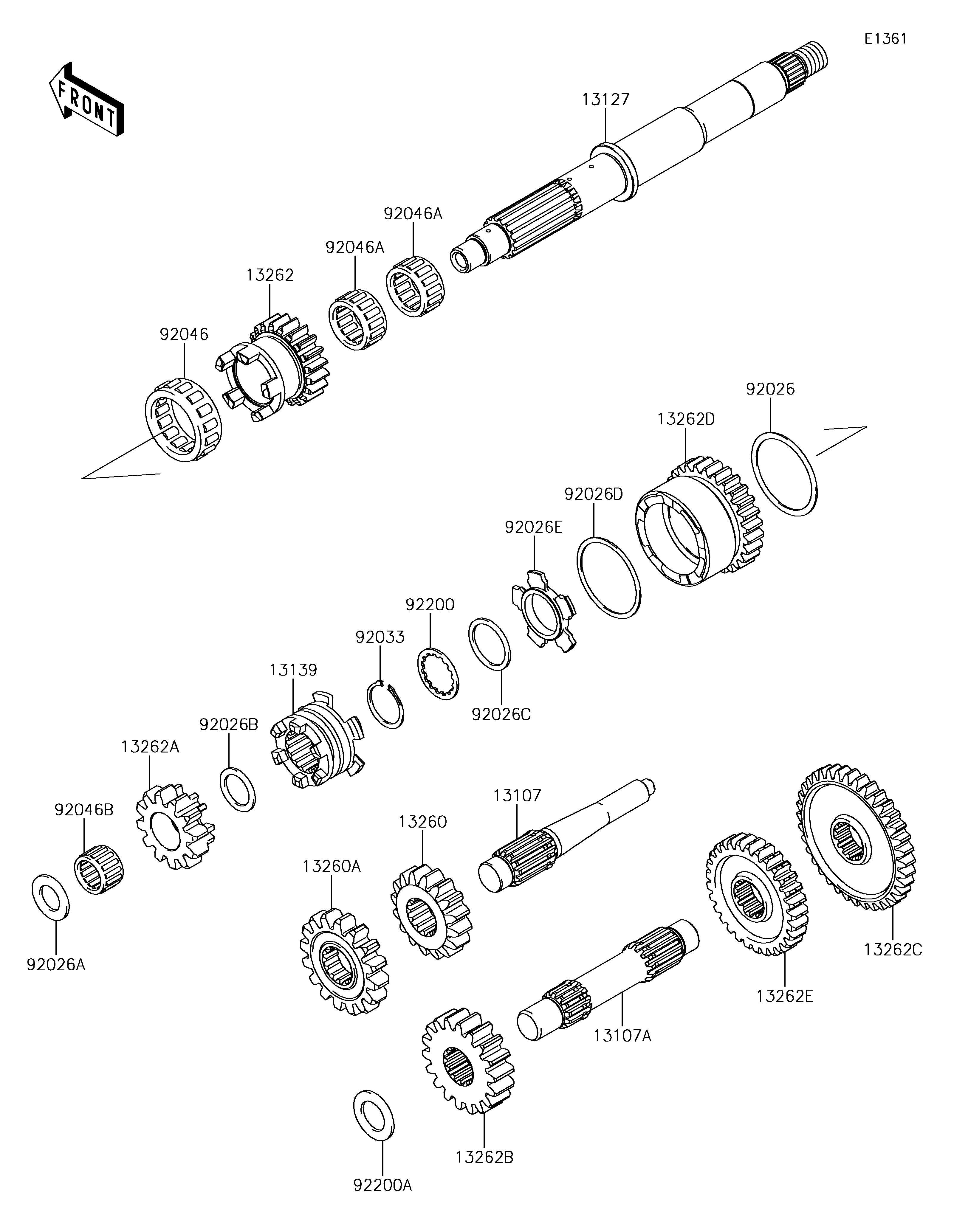 E1361

FRONT

13127

92046A

92046A

13262

92046

92026

13262D

92026D

92026E

92200

92033

13139

92026C

92026B

13262A

92046B

13107

13260

13260A

92026A

13262C

13262E

13107A

13262B

92200A