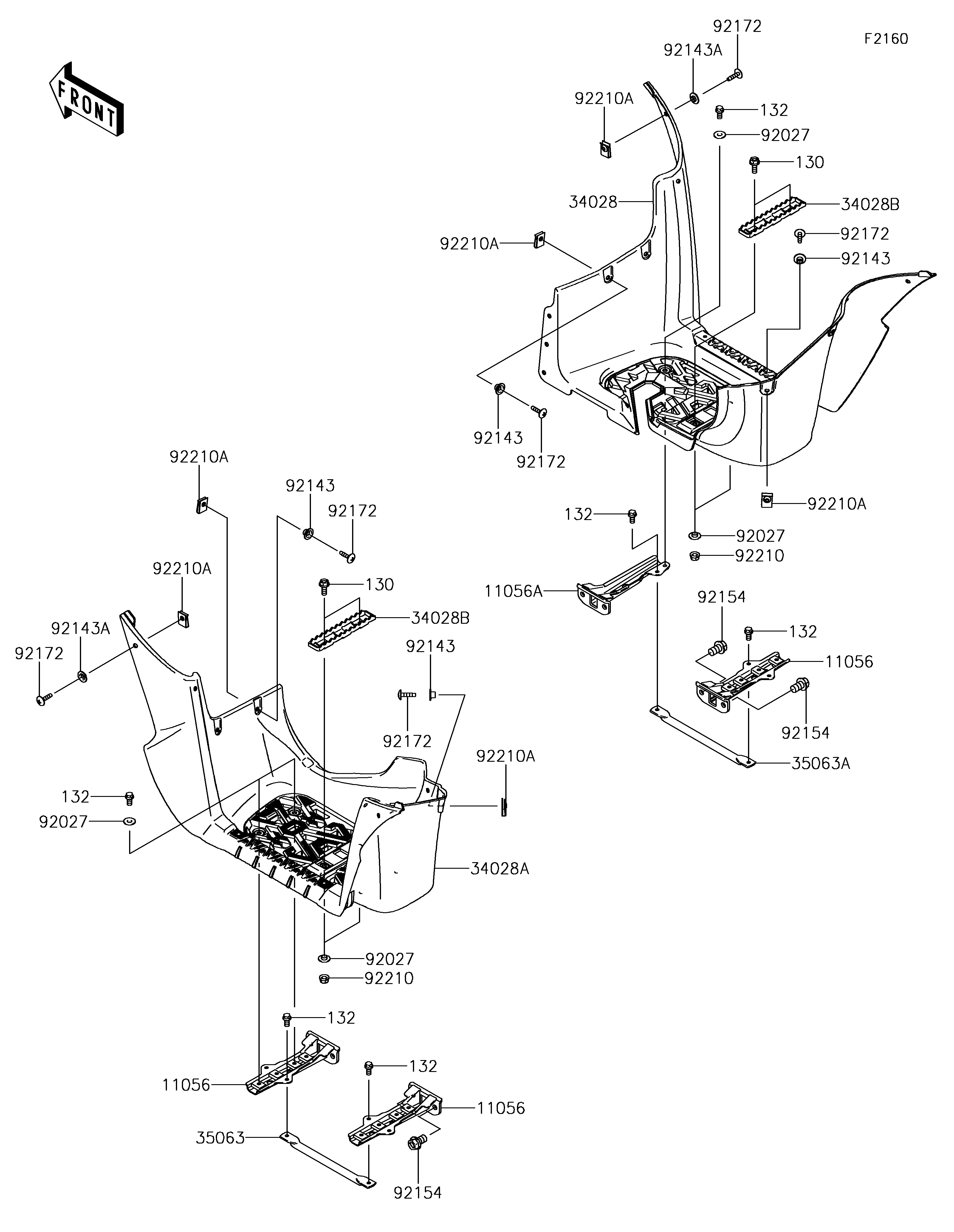 FRONT

F2160

92172
92143A
92210A
132
92027
130
34028
34028B
92210A
92172
92143
92143
92172
92210A
132
92027
92210
11056A
92154
132
11056
92154
35063A

92210A
92143
92172
92210A
130
34028B
92143A
92172
92143
92172
92210A
132
92027
34028A
92027
92210
132
11056
132
11056
35063
92154