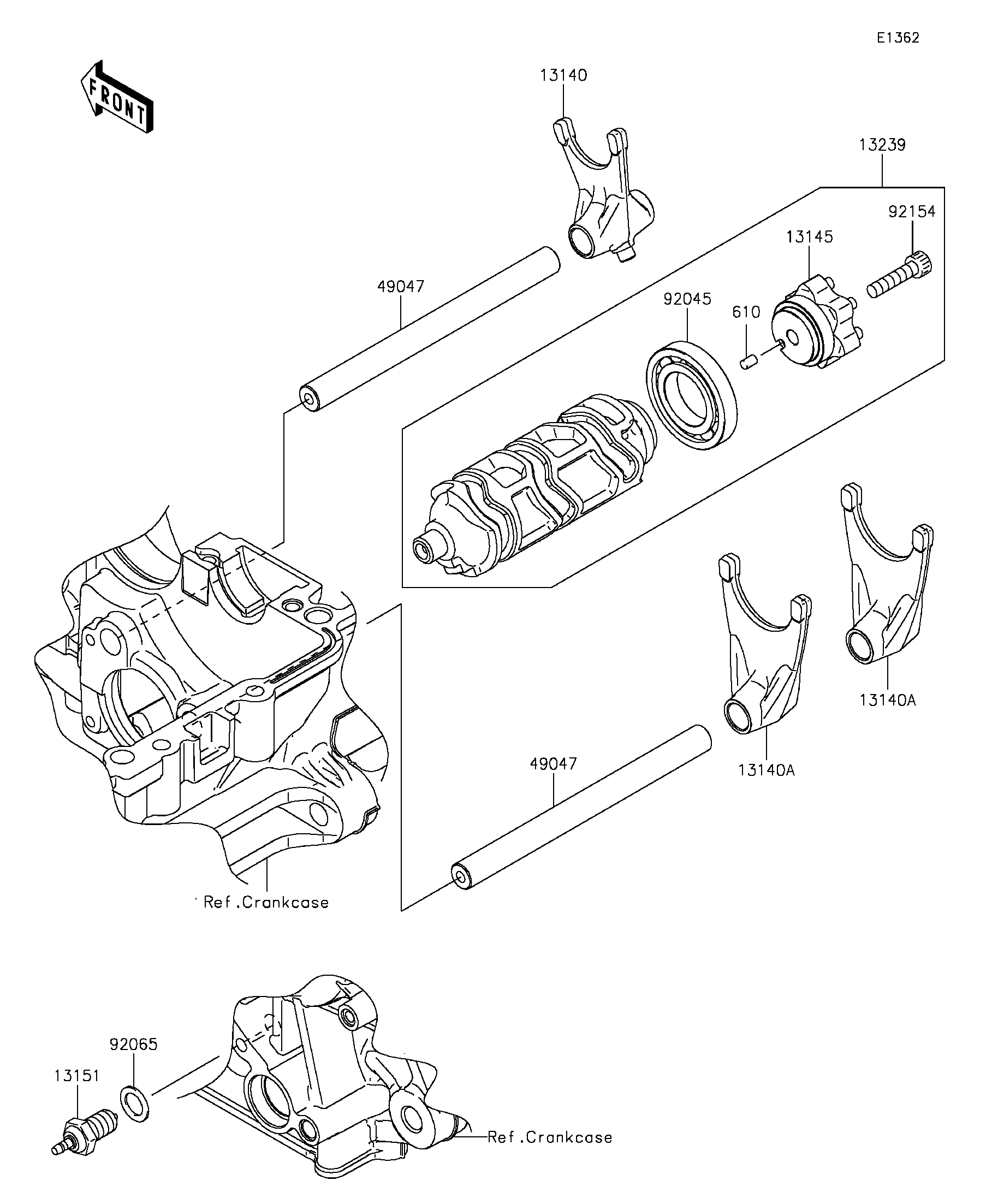 E1362

FRONT

13140

13239

92154

13145

49047

92045

610

13140A

13140A

49047

Ref.Crankcase

92065

13151

Ref.Crankcase