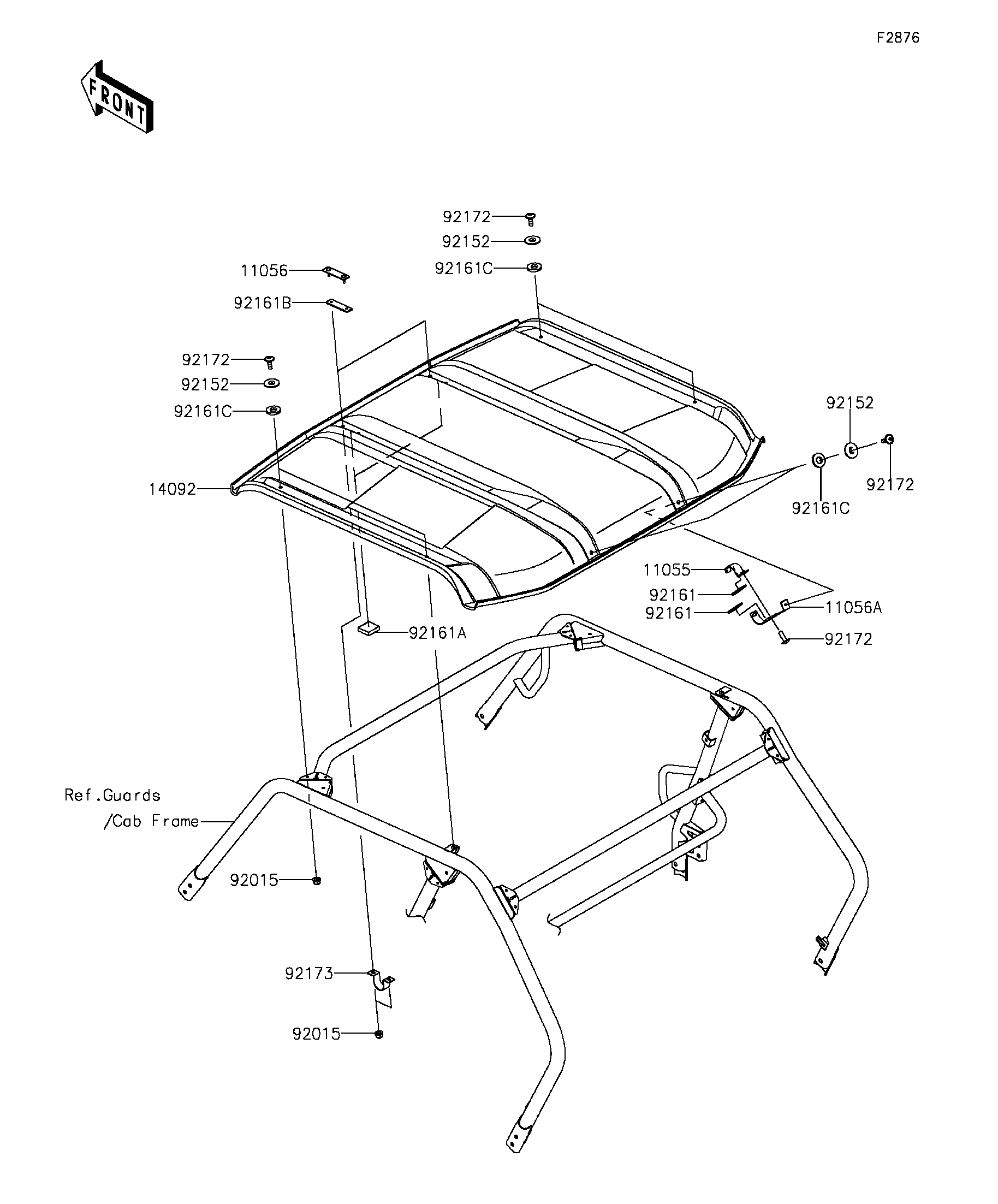 F2876

FRONT

92172
92152
92161C
11056
92161B
92172
92152
92161C
14092
92152
92172
92161C
11055
92161
92161
11056A
92172
92161A
Ref.Guards
/Cab Frame
92015
92173
92015