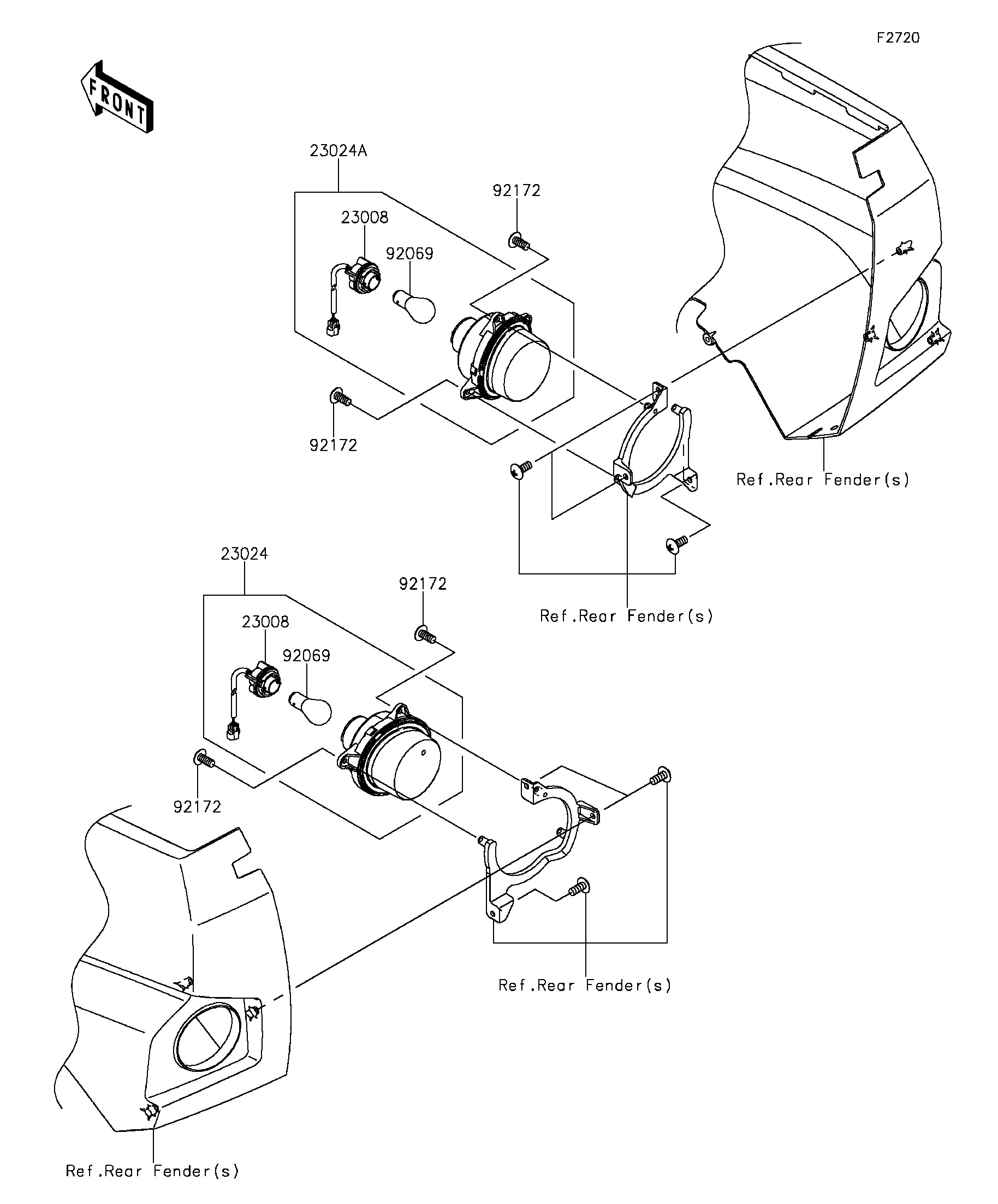 F2720

FRONT

23024A

92172

23008

92069

92172

Ref.Rear Fender(s)

Ref.Rear Fender(s)

23024

92172

23008

92069

92172

Ref.Rear Fender(s)

Ref.Rear Fender(s)