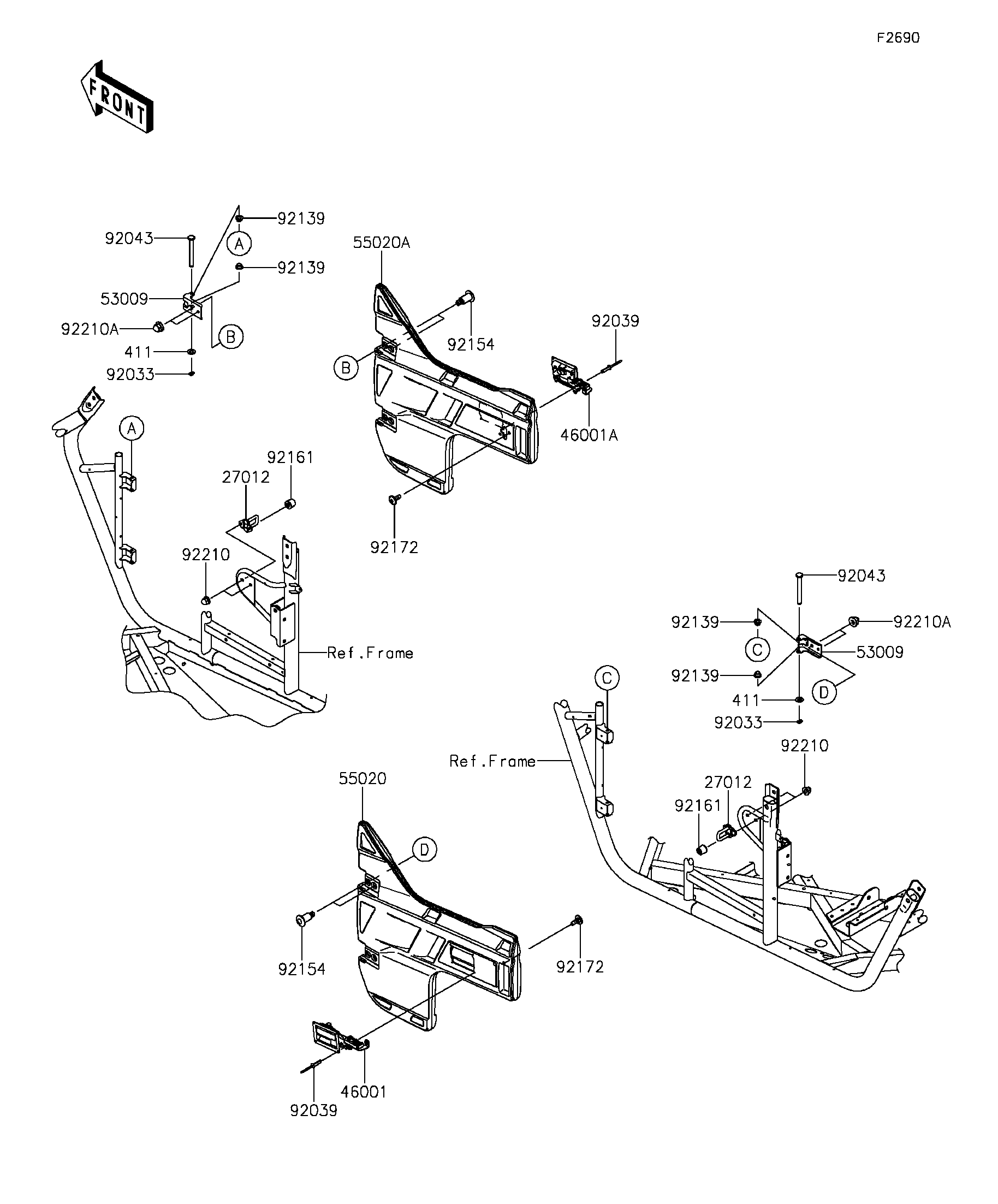 F2690

FRONT

92139
92043
A
92139
53009
92210A
B
411
92033

55020A
92154
B
92039
46001A
92172

A
92161
27012
92210
Ref.Frame

92043
92139
92210A
C
53009
92139
D
411
92033

C
Ref.Frame
92210
27012
92161

55020
D
92154
92172
46001
92039