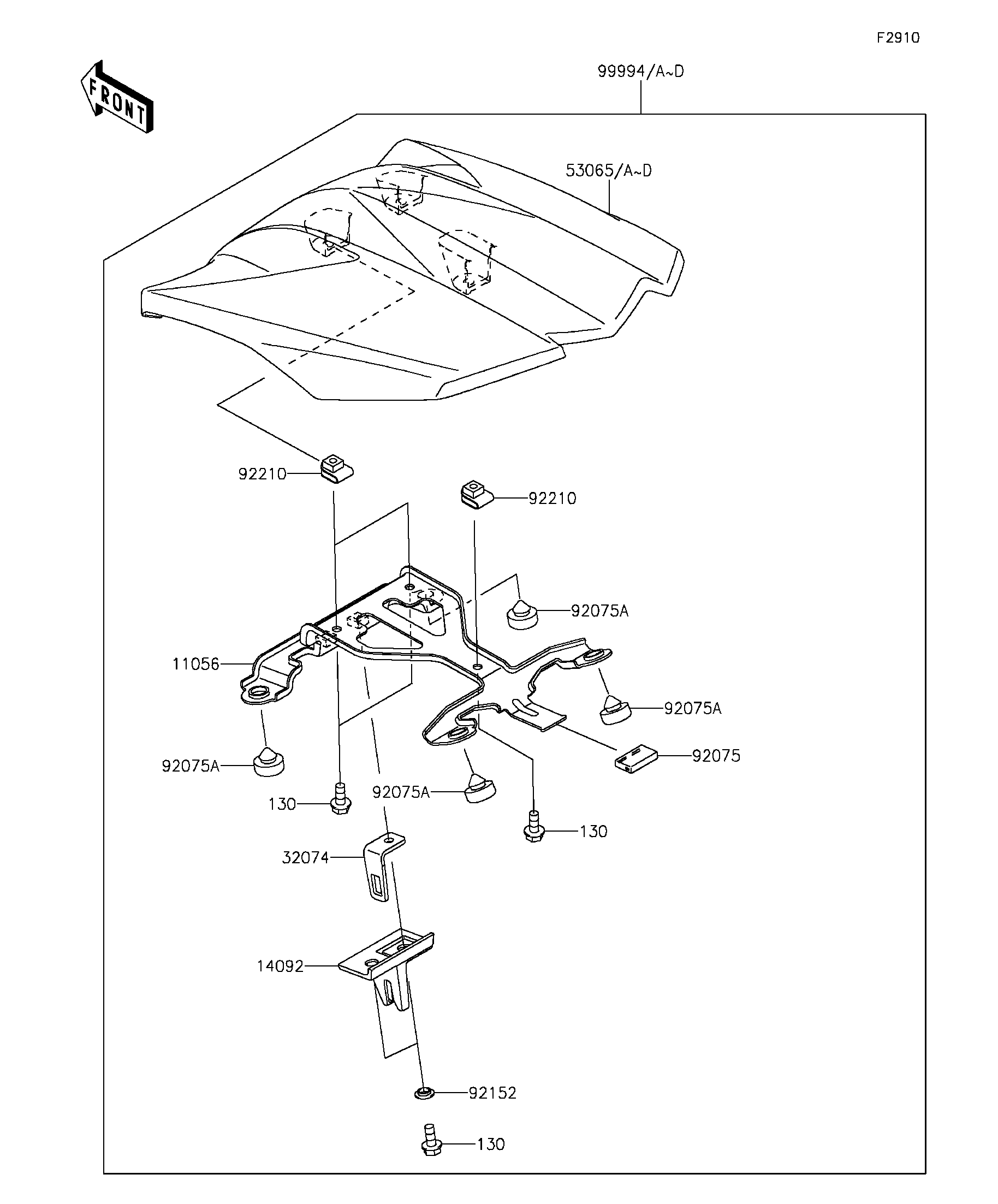 F2910

FRONT

99994/A~D

53065/A~D

92210

92210

92075A

11056

92075A

92075

92075A

130

92075A

130

32074

14092

92152

130