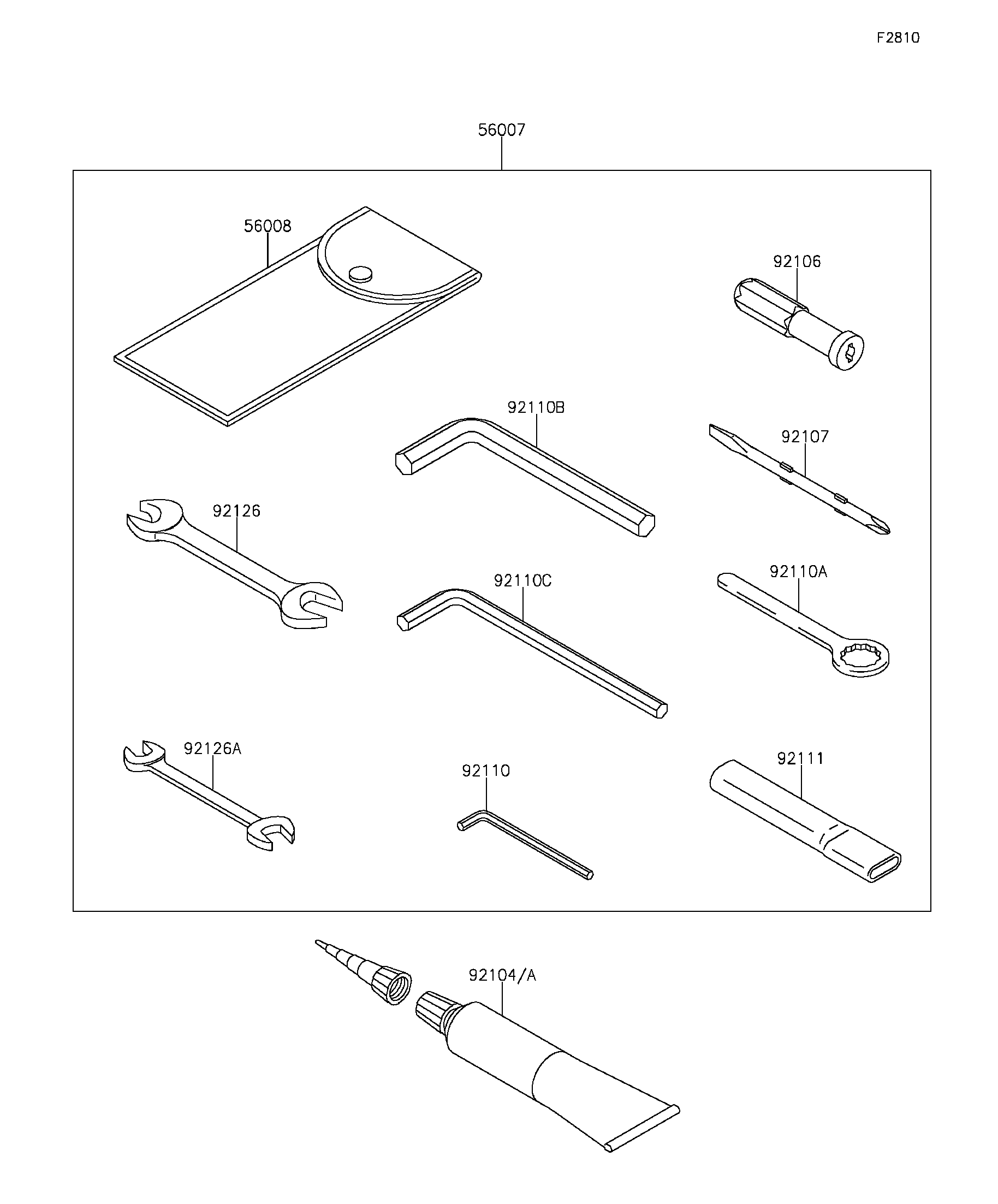 F2810

56007

56008

92106

92110B

92107

92126

92110C

92110A

92126A

92110

92111

92104/A