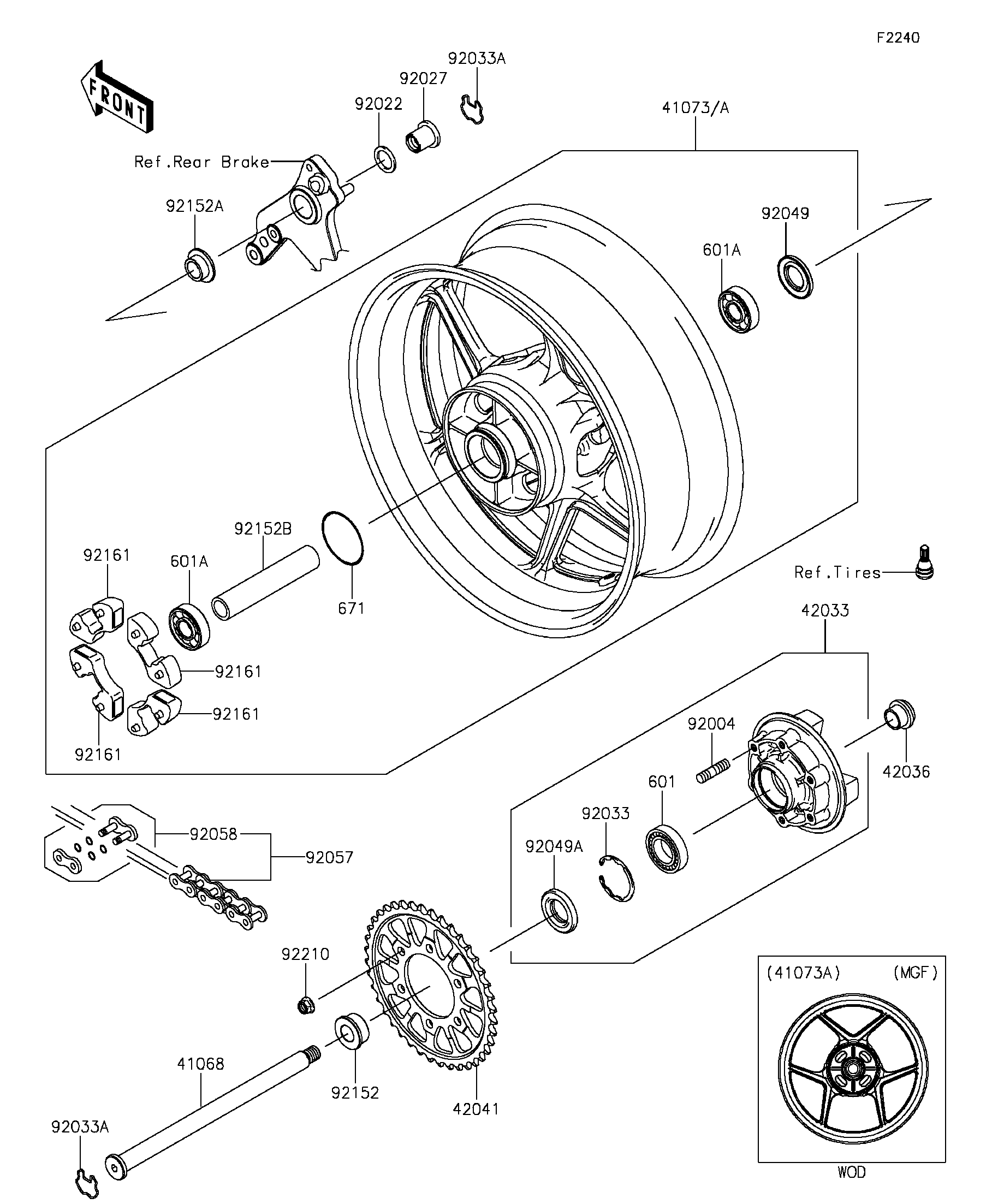 F2240

FRONT

92033A

92027

92022

41073/A

Ref.Rear Brake

92152A

92049

601A

92152B

92161

601A

671

Ref.Tires

42033

92161

92161

92161

92004

42036

601

92033

92058

92057

92049A

92210

41068

92152

42041

92033A

(41073A) (MGF)

WOD