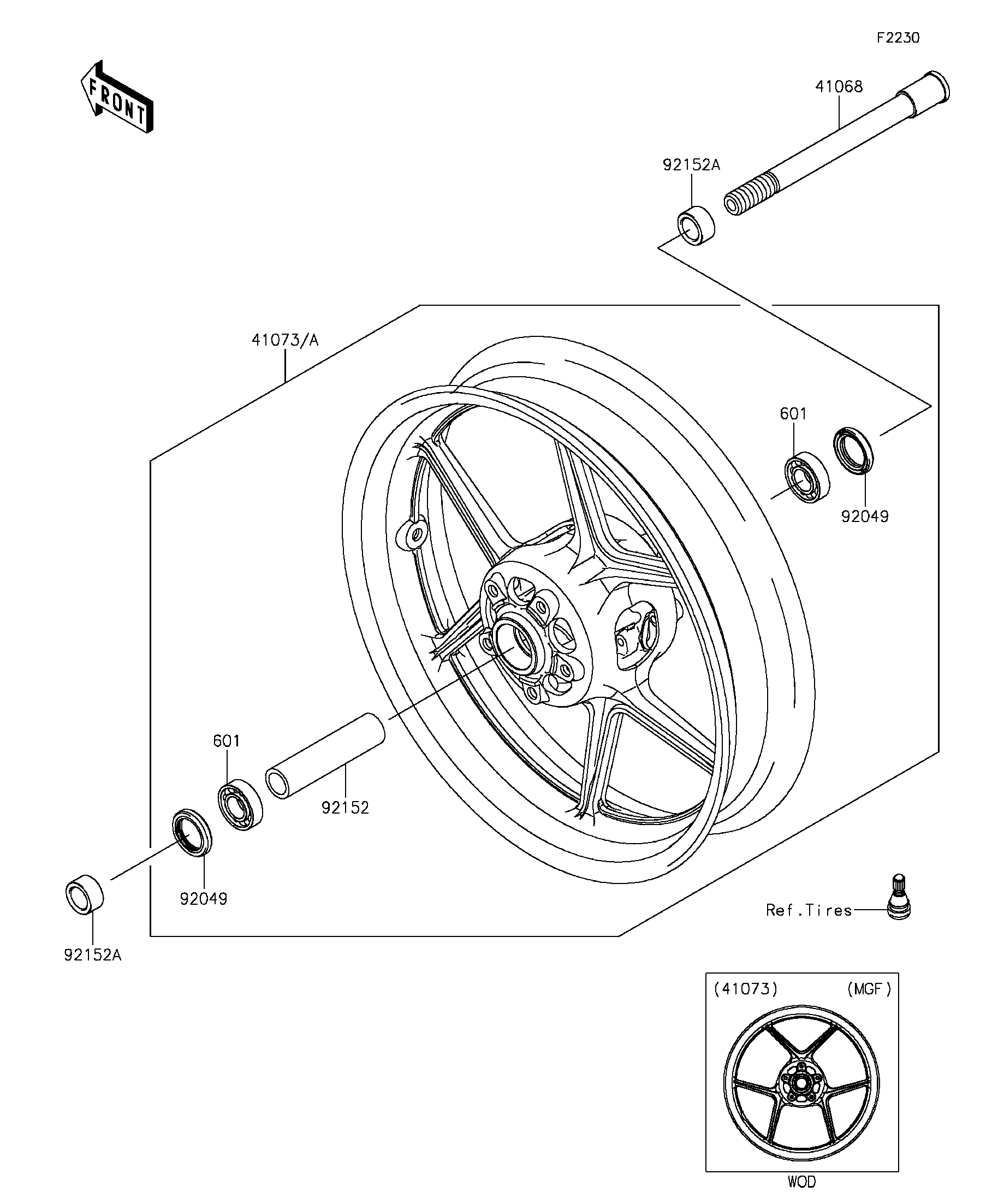 F2230

FRONT

41068

92152A

41073/A

601

92049

601

92152

92049

92152A

Ref.Tires

(41073)

(MGF)

WOD