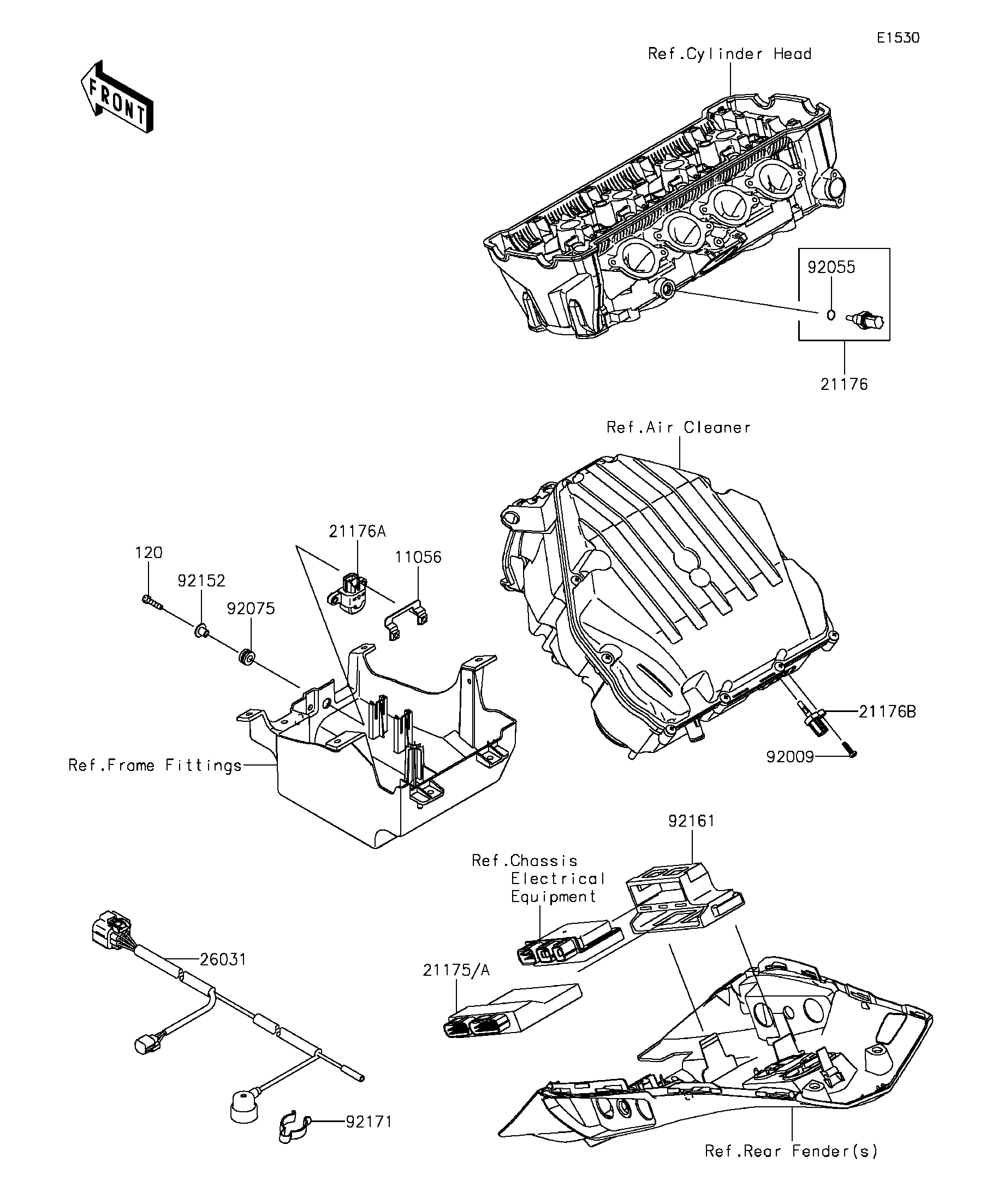 E1530

FRONT

Ref.Cylinder Head

92055

21176

Ref.Air Cleaner

21176A

11056

120

92152

92075

21176B

92009

Ref.Frame Fittings

92161

Ref.Chassis Electrical Equipment

26031

21175/A

92171

Ref.Rear Fender(s)