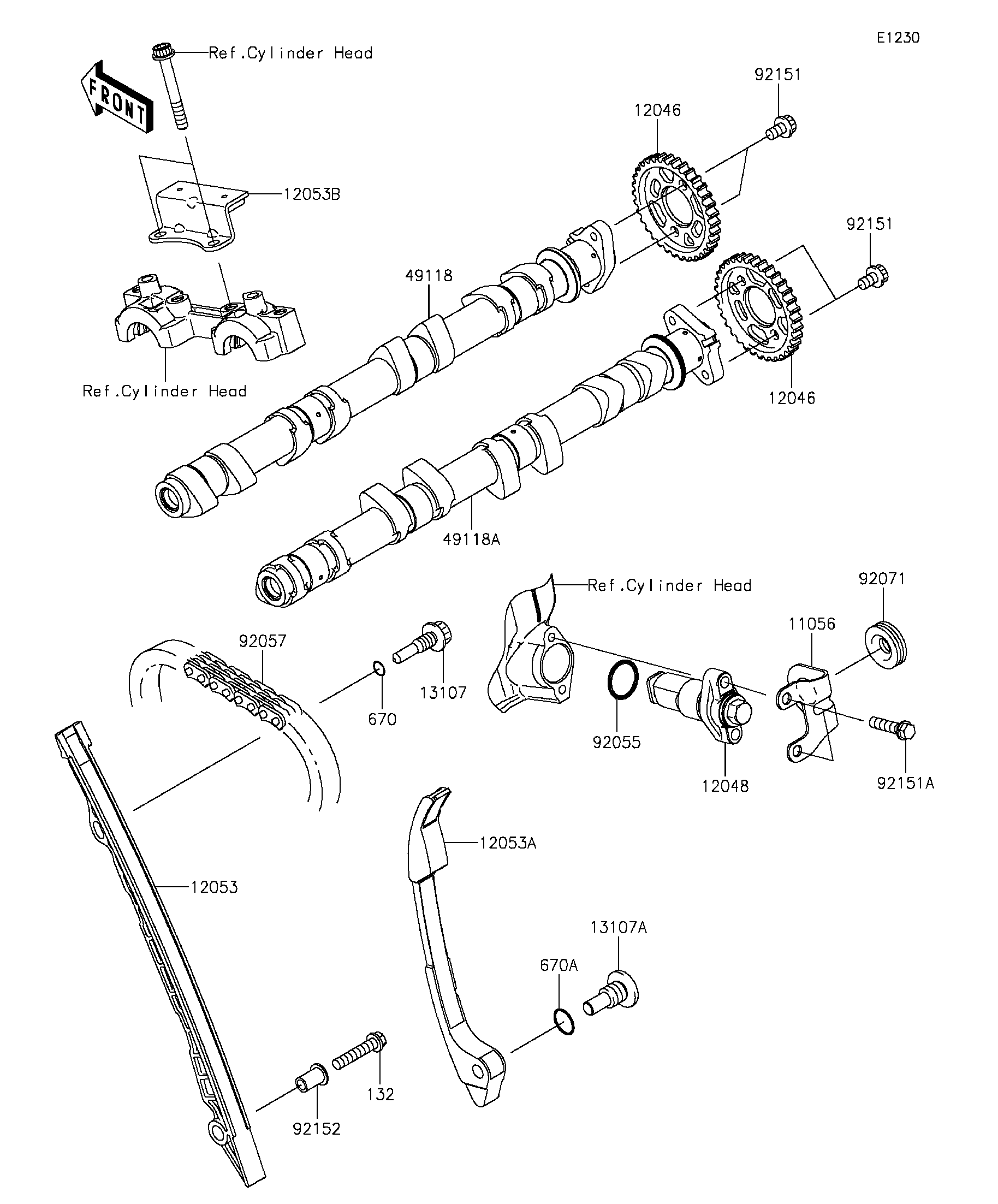 E1230

Ref.Cylinder Head

FRONT

92151

12046

12053B

92151

49118

Ref.Cylinder Head

12046

49118A

Ref.Cylinder Head

92071

92057

11056

13107

670

92055

12048

92151A

12053A

12053

13107A

670A

132

92152