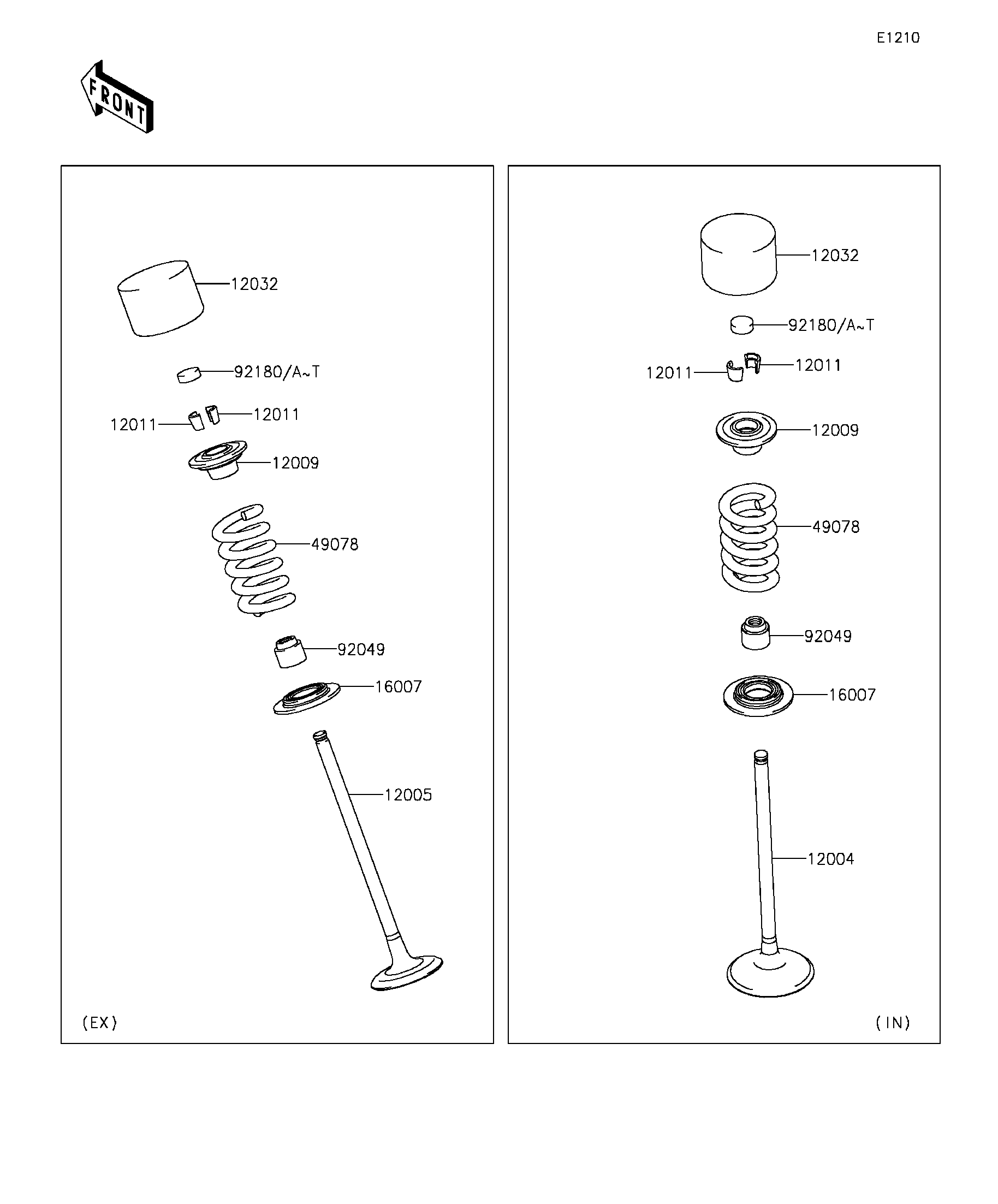 E1210

FRONT

12032

92180/A~T

12011

12011

12009

49078

92049

16007

12005

(EX)

12032

92180/A~T

12011

12011

12009

49078

92049

16007

12004

(IN)