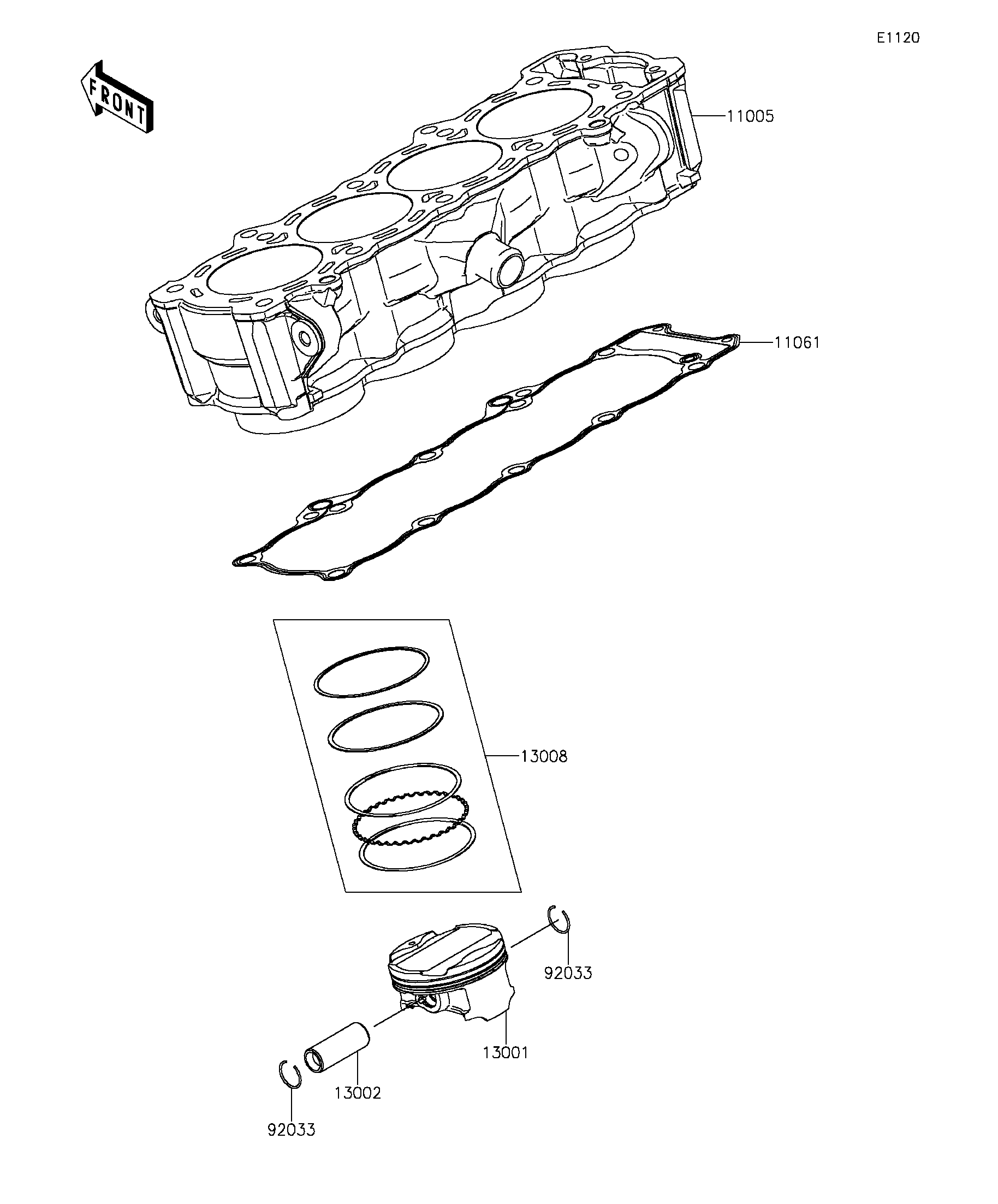 E1120

FRONT

11005

11061

13008

92033

13001

13002

92033