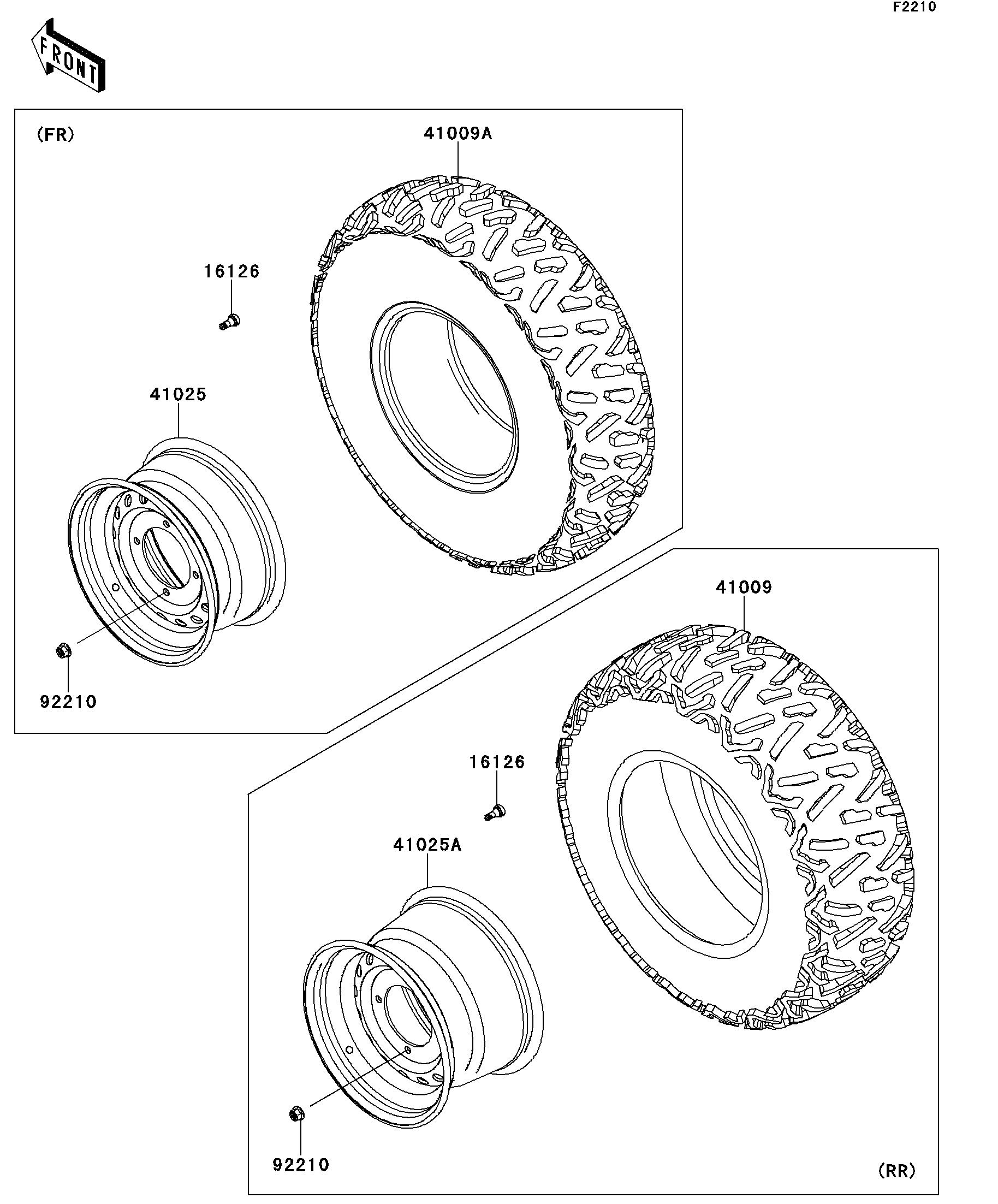 F2210

FRONT

(FR)

41009A

16126

41025

92210

41009

16126

41025A

92210

(RR)