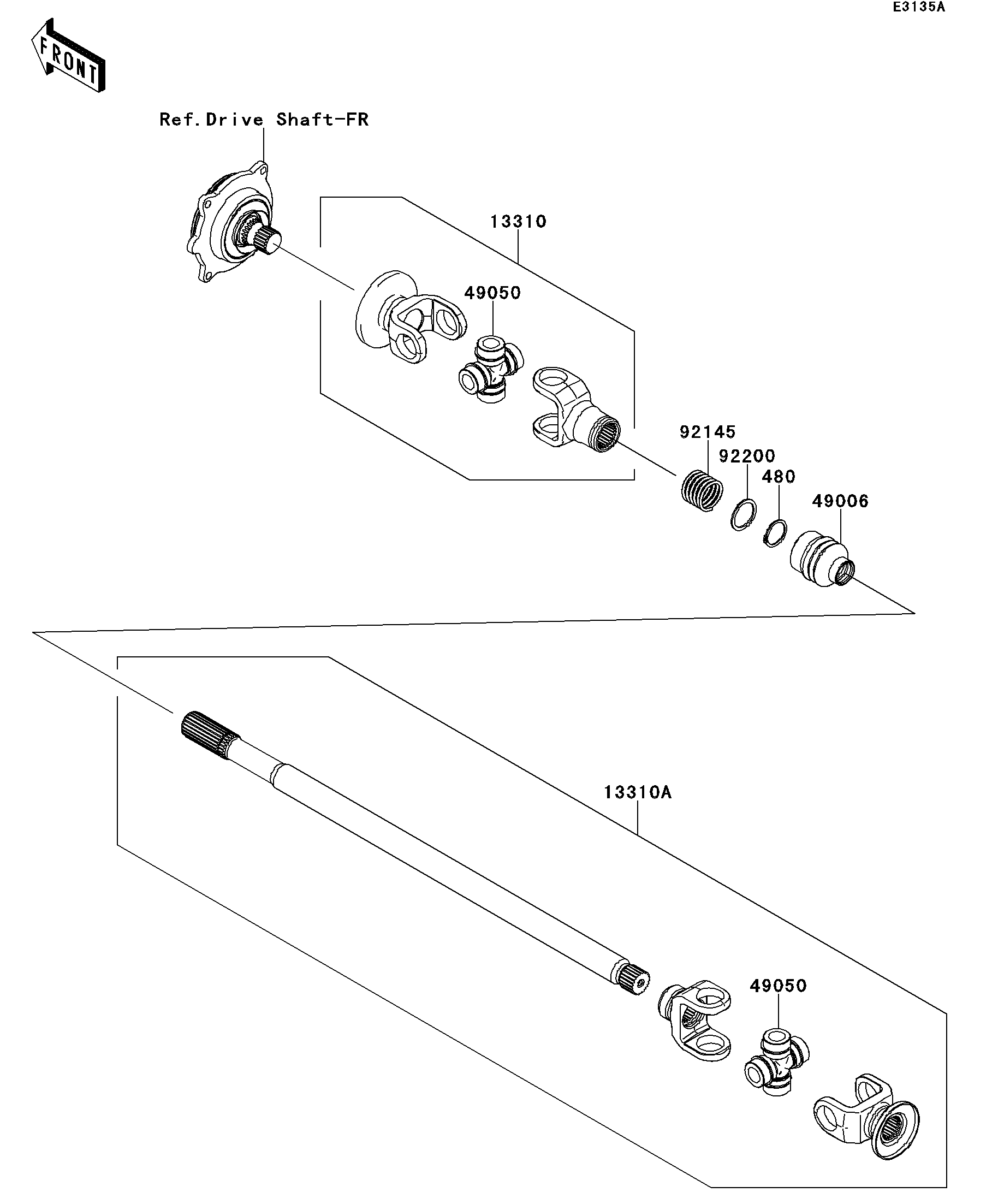 E3135A

FRONT

Ref.Drive Shaft-FR

13310

49050

92145

92200

480

49006

13310A

49050