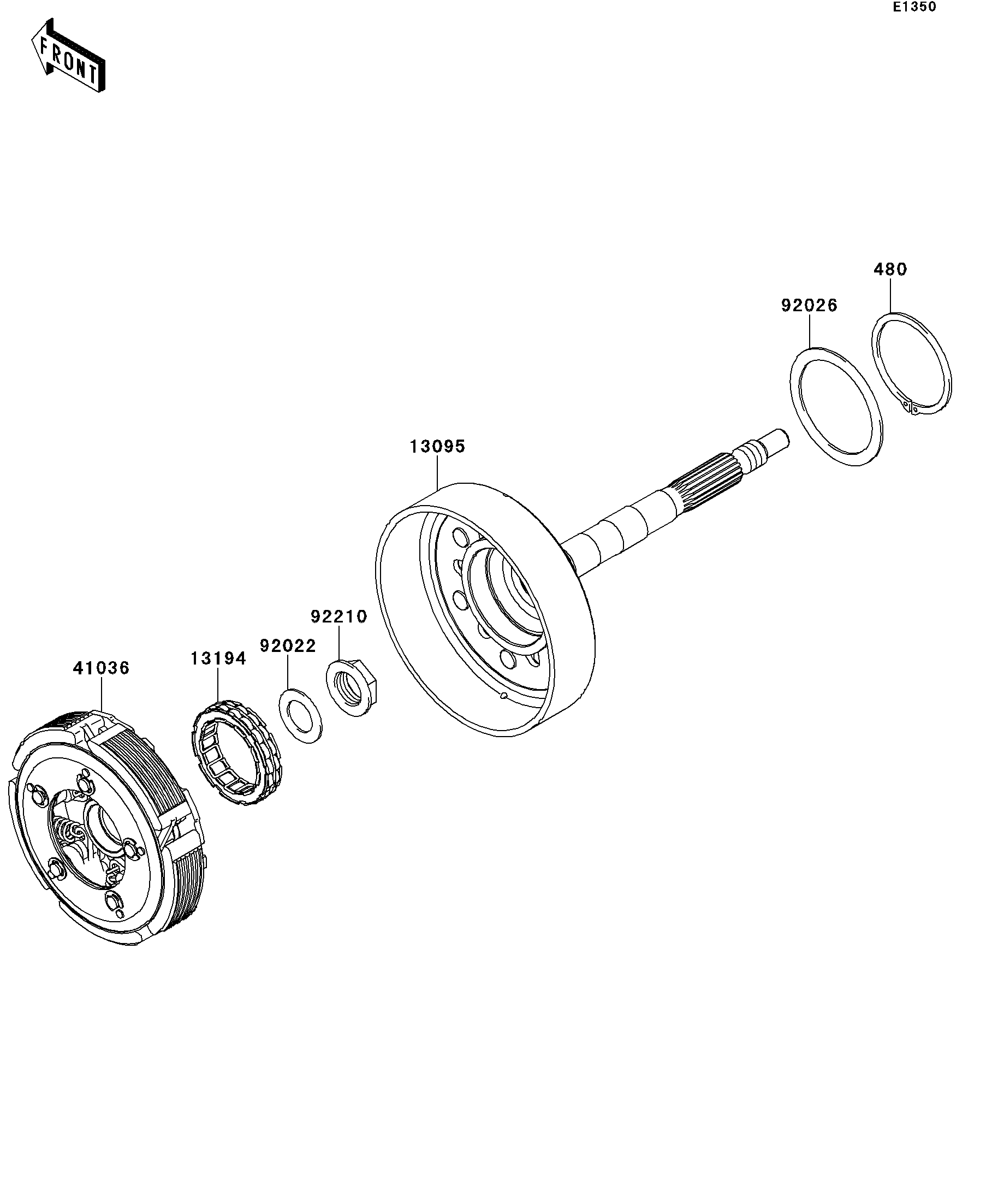 E1350

FRONT

480

92026

13095

92210

92022

13194

41036