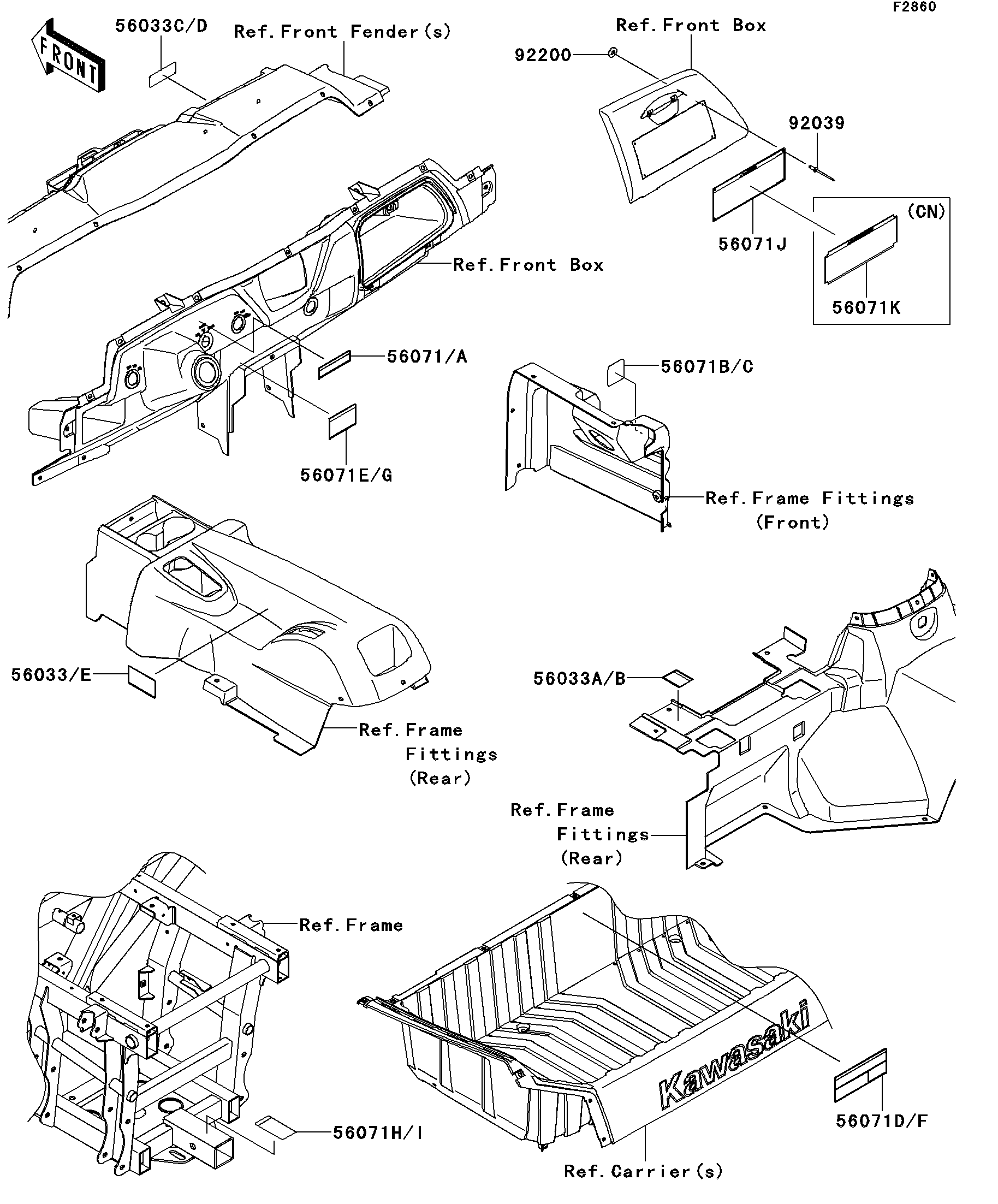 F2860

FRONT

56033C/D

Ref. Front Fender(s)

Ref. Front Box

92200

92039

56071J

(CN)

56071K

Ref. Front Box

56071/A

56071E/G

56071B/C

Ref. Frame Fittings (Front)

56033/E

Ref. Frame Fittings (Rear)

56033A/B

Ref. Frame Fittings (Rear)

Ref. Frame

56071H/I

Kawasaki

56071D/F

Ref. Carrier(s)