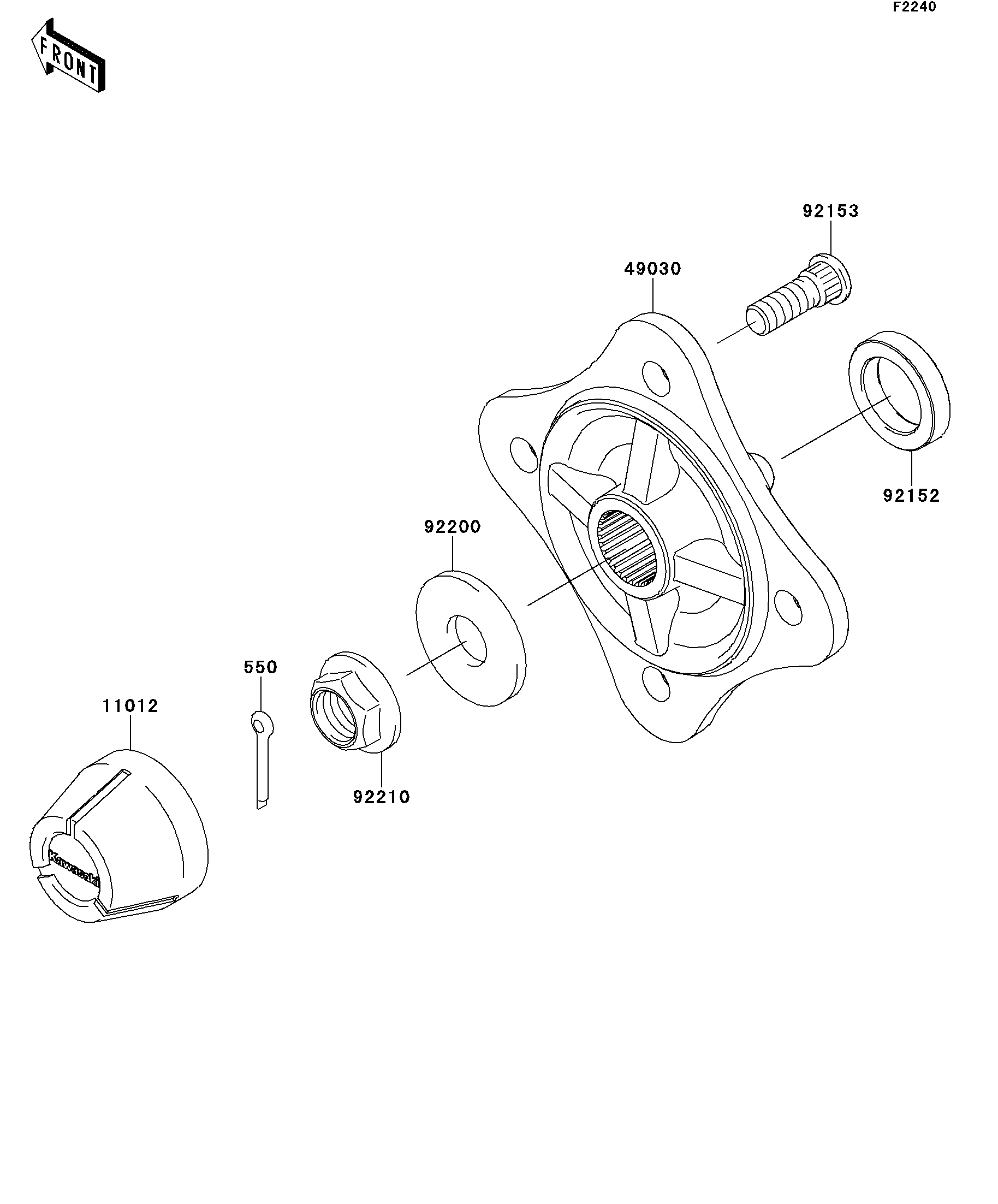 F2240

FRONT

92153

49030

92152

92200

550

11012

92210

Kawasaki