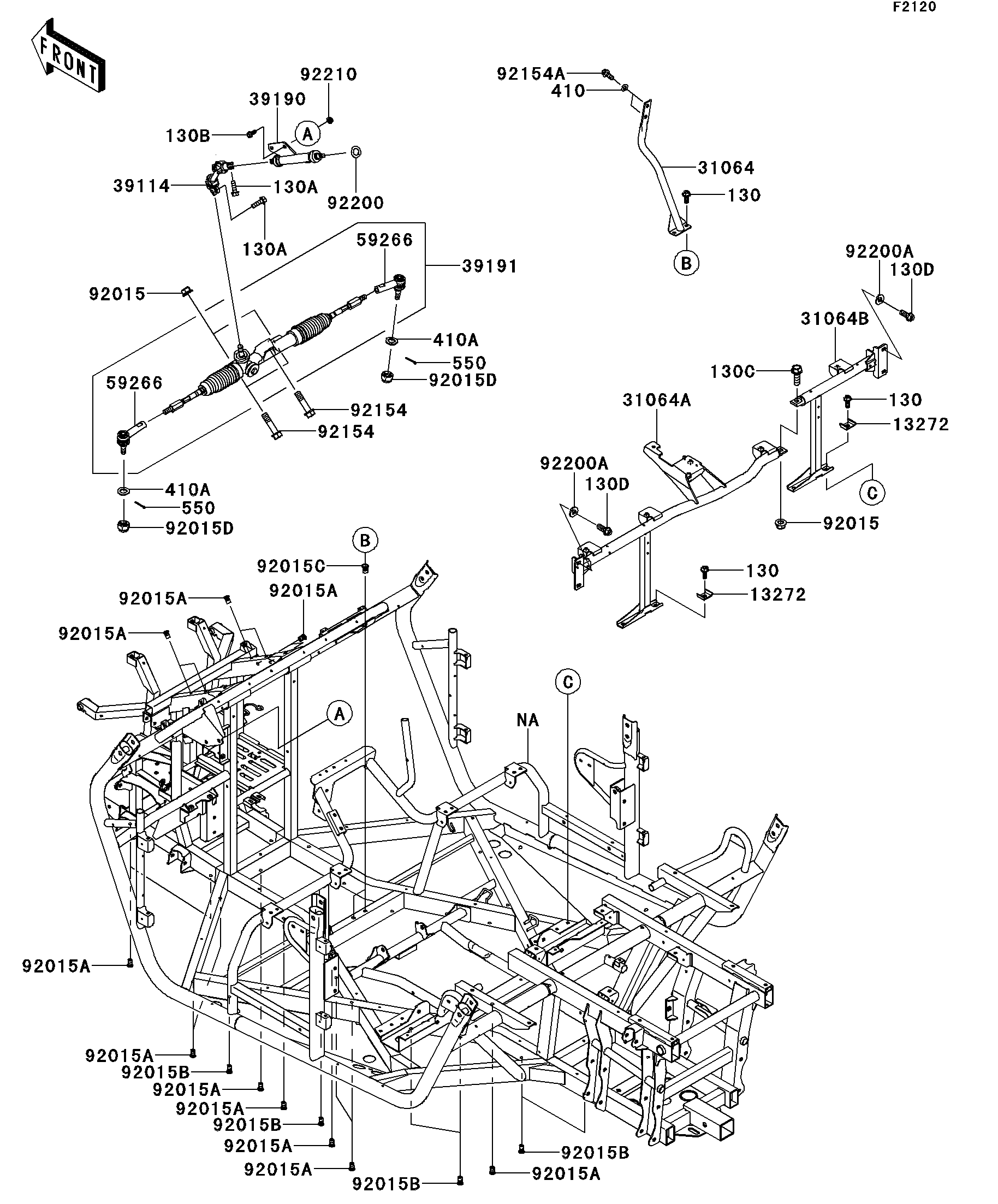 F2120

FRONT

92210
39190
130B
A
39114
130A
92200
130A
59266
39191
92015
410A
550
92015D
59266
92154
92154
410A
550
92015D

92154A
410
31064
130
B

92200A
130D
31064B
130C
130
13272
31064A
92200A
130D
C
92015
130
13272

B
92015C
92015A
92015A
92015A
A
NA
C
92015A
92015A
92015B
92015A
92015A
92015B
92015A
92015A
92015B
92015B
92015A