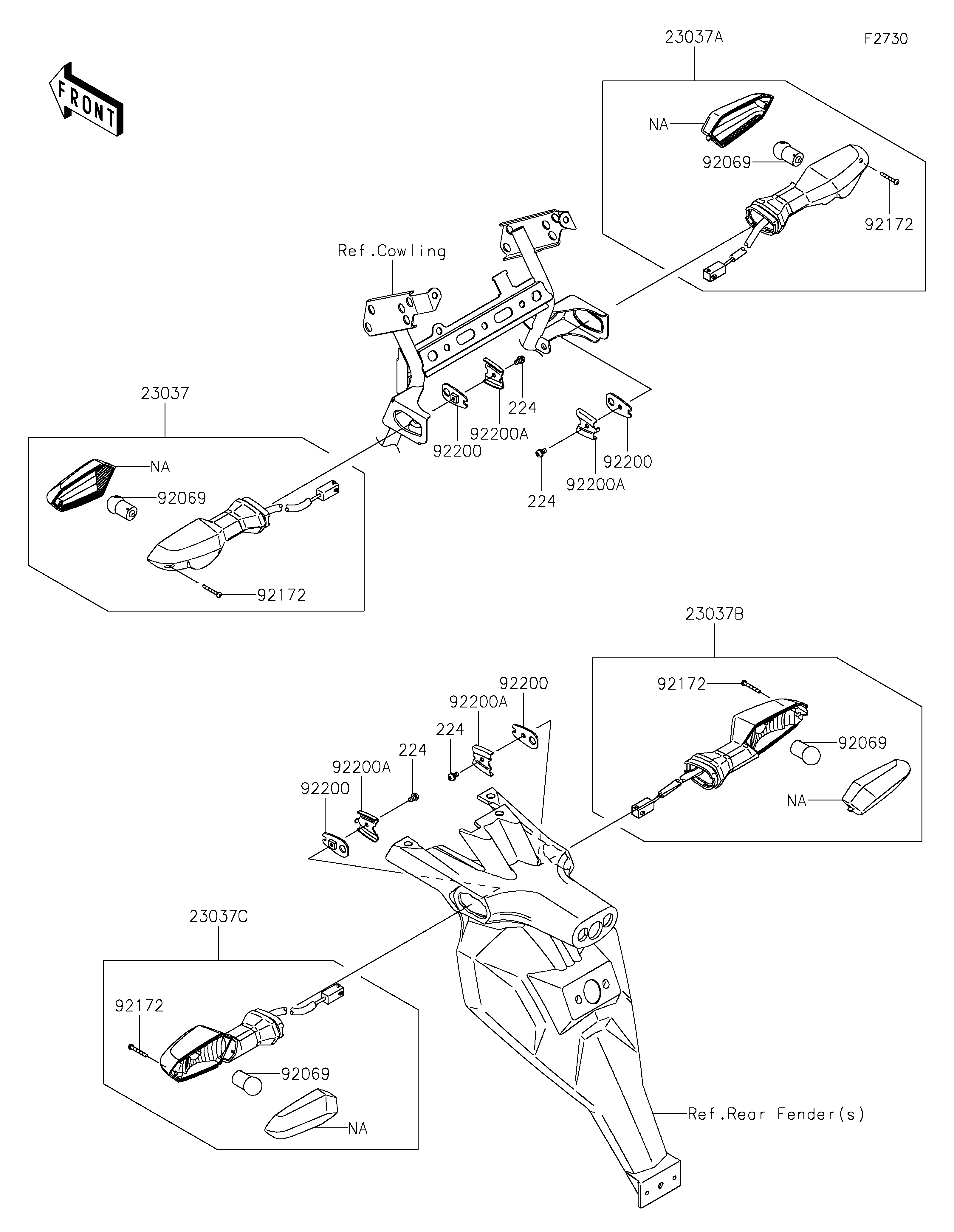 FRONT

23037A

F2730

NA

92069

92172

Ref.Cowling

224

92200A

92200

92200

92200A

224

23037

NA

92069

92172

23037B

92172

92069

NA

92200

92200A

224

224

92200A

92200

23037C

92172

92069

NA

Ref.Rear Fender(s)