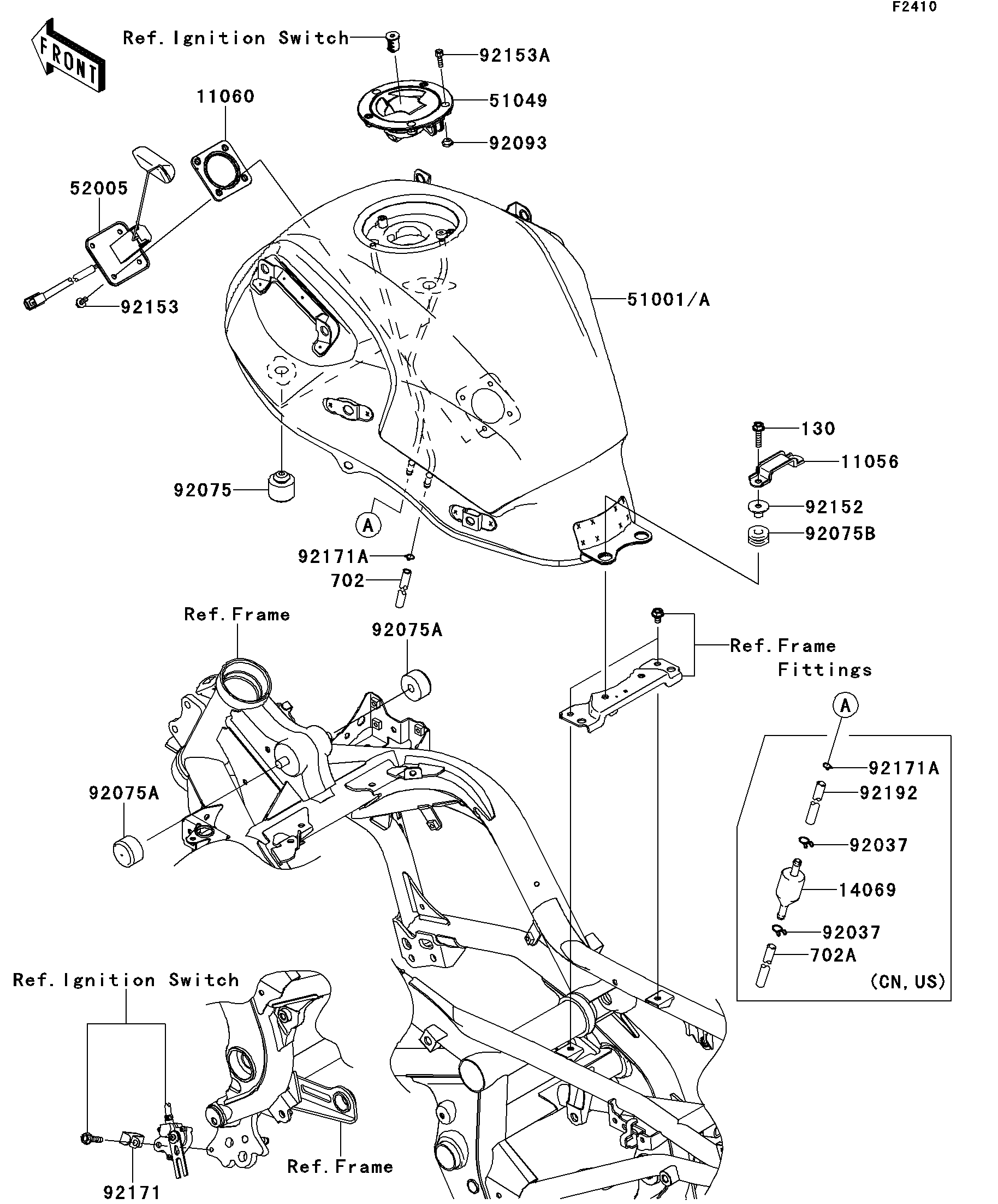 F2410

FRONT

Ref. Ignition Switch

92153A

51049

92093

11060

52005

92153

51001/A

130

11056

92152

92075B

92075

A

92171A

702

Ref. Frame

92075A

Ref. Frame Fittings

A

92171A

92192

92037

14069

92037

702A

(CN, US)

92075A

Ref. Ignition Switch

Ref. Frame

92171