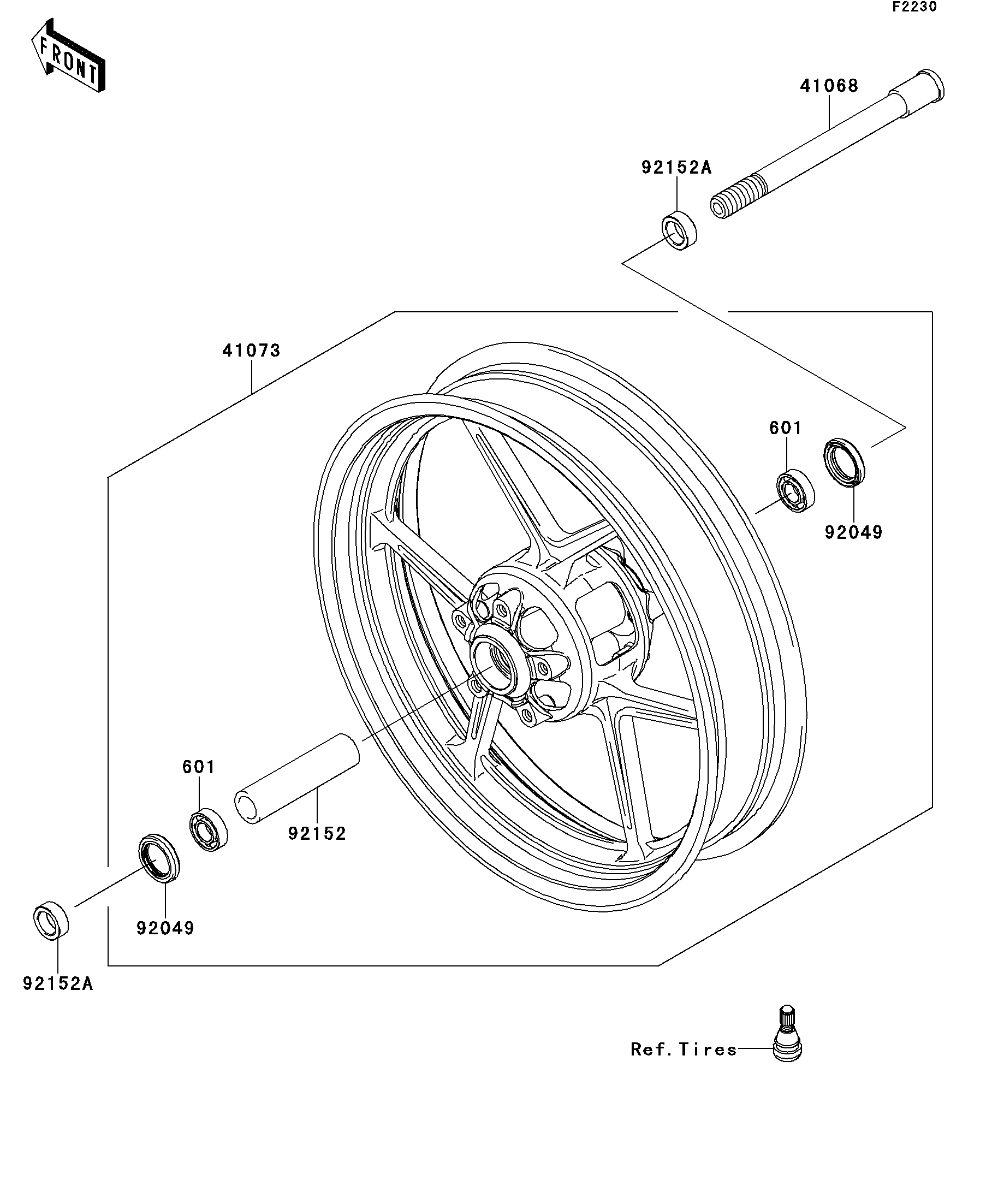 F2230

FRONT

41068

92152A

41073

601

92049

601

92152

92049

92152A

Ref. Tires