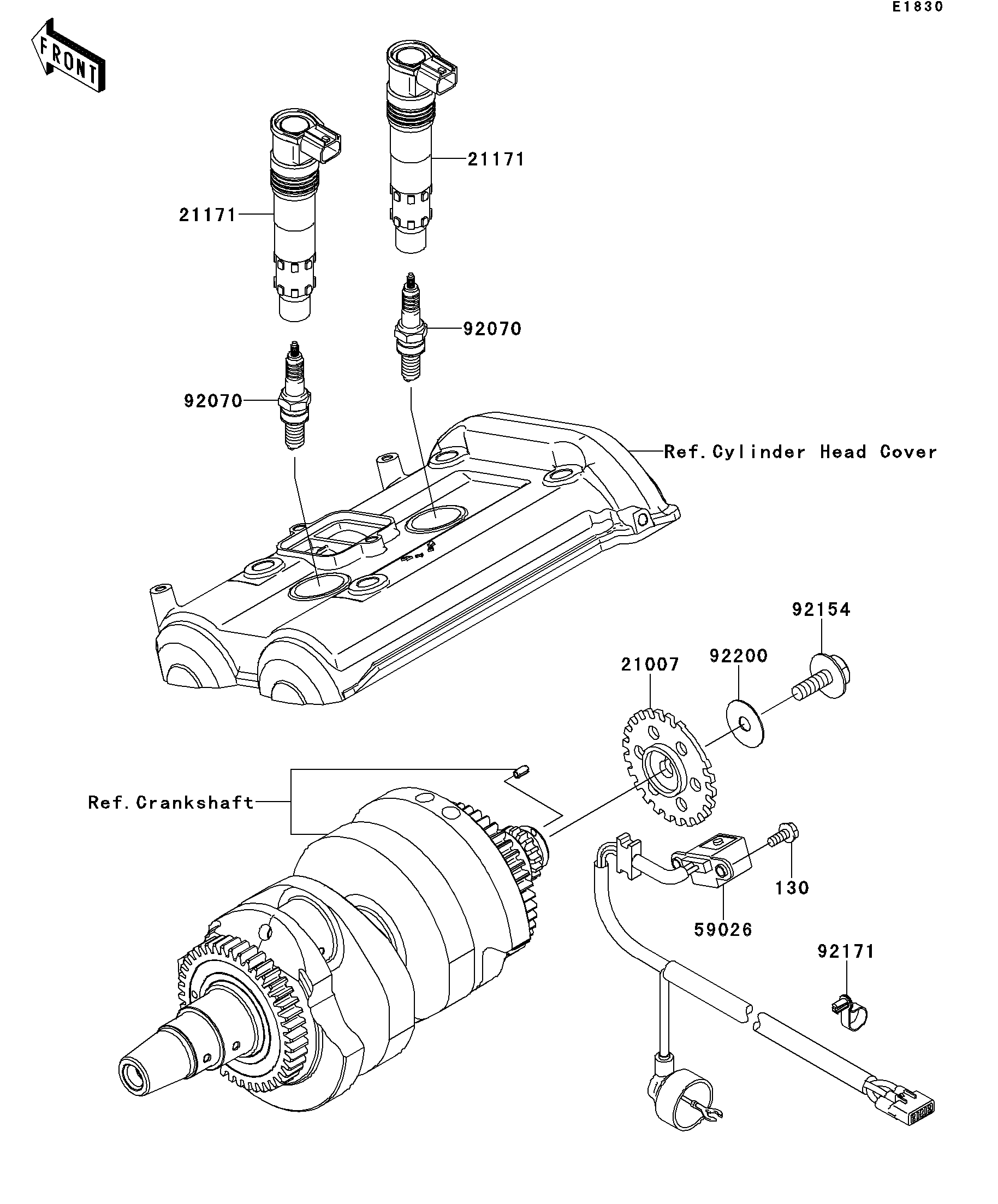 E1830

FRONT

21171

21171

92070

92070

Ref.Cylinder Head Cover

92154

92200

21007

Ref.Crankshaft

130

59026

92171