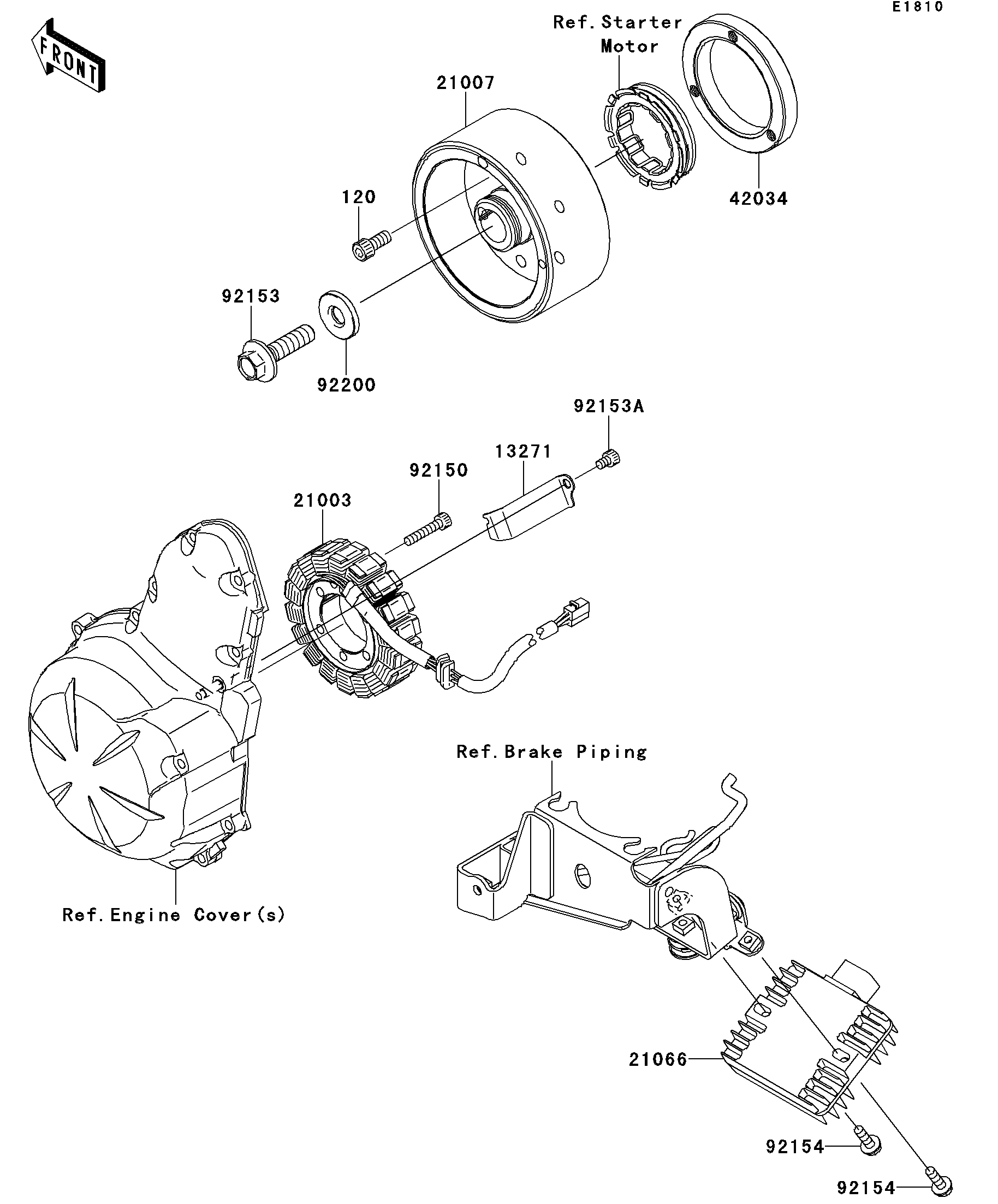 E1810

FRONT

Ref. Starter Motor

21007

42034

120

92153

92200

92153A

13271

92150

21003

Ref. Brake Piping

Ref. Engine Cover(s)

21066

92154

92154