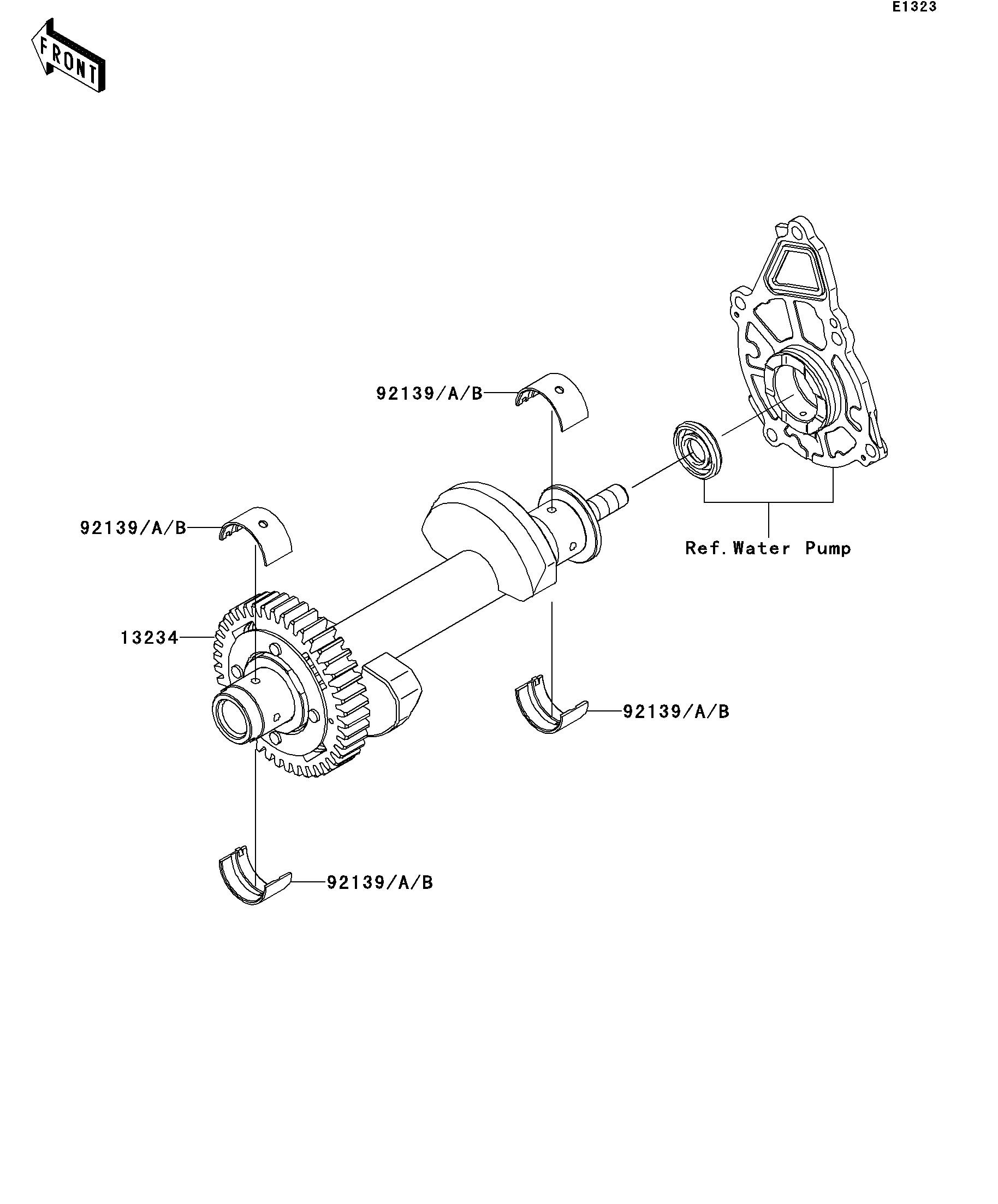 E1323

FRONT

92139/A/B

92139/A/B

Ref.Water Pump

13234

92139/A/B

92139/A/B