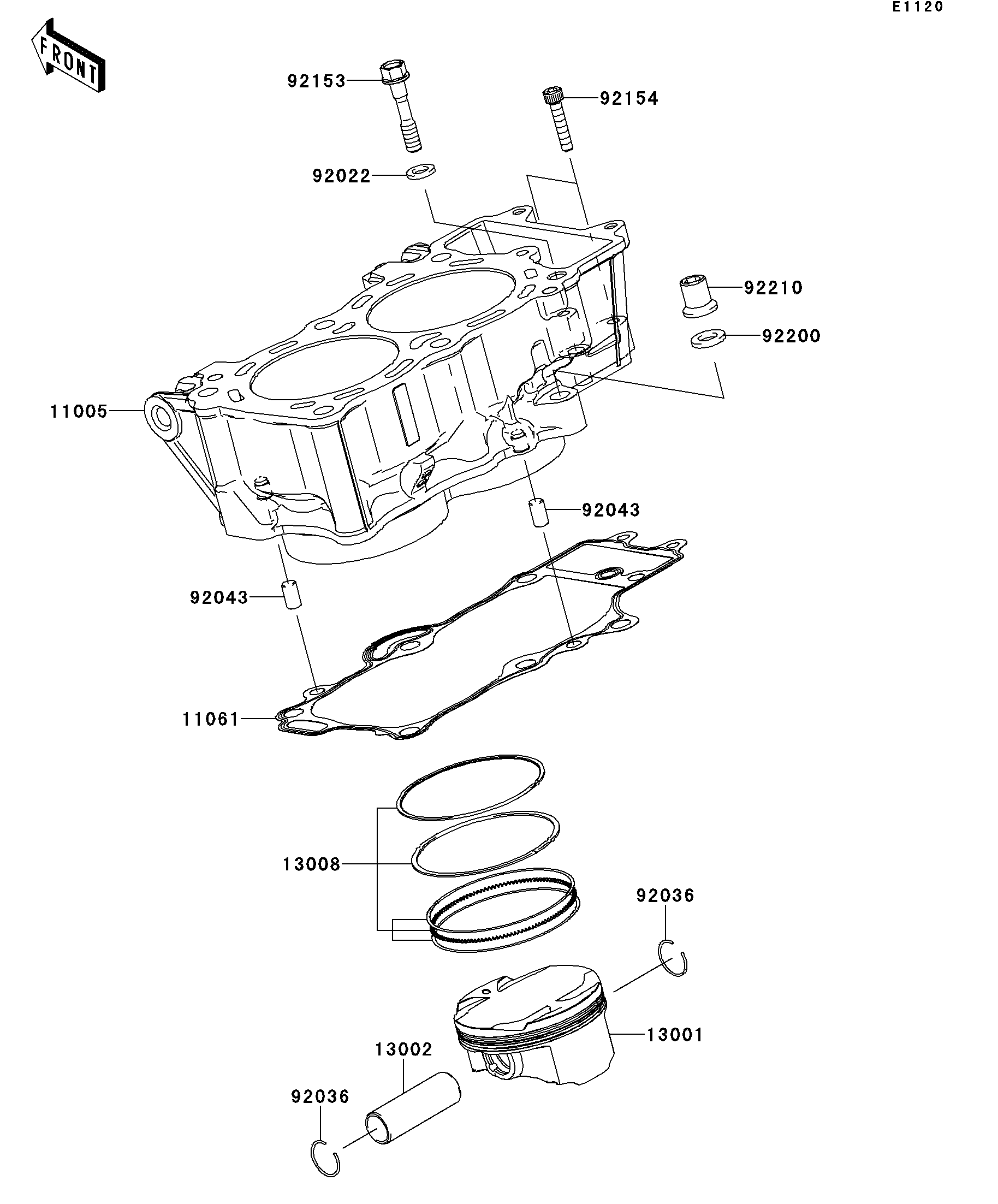 E1120

FRONT

92153
92154
92022
92210
92200
11005
92043
92043
11061
13008
92036
13001
13002
92036