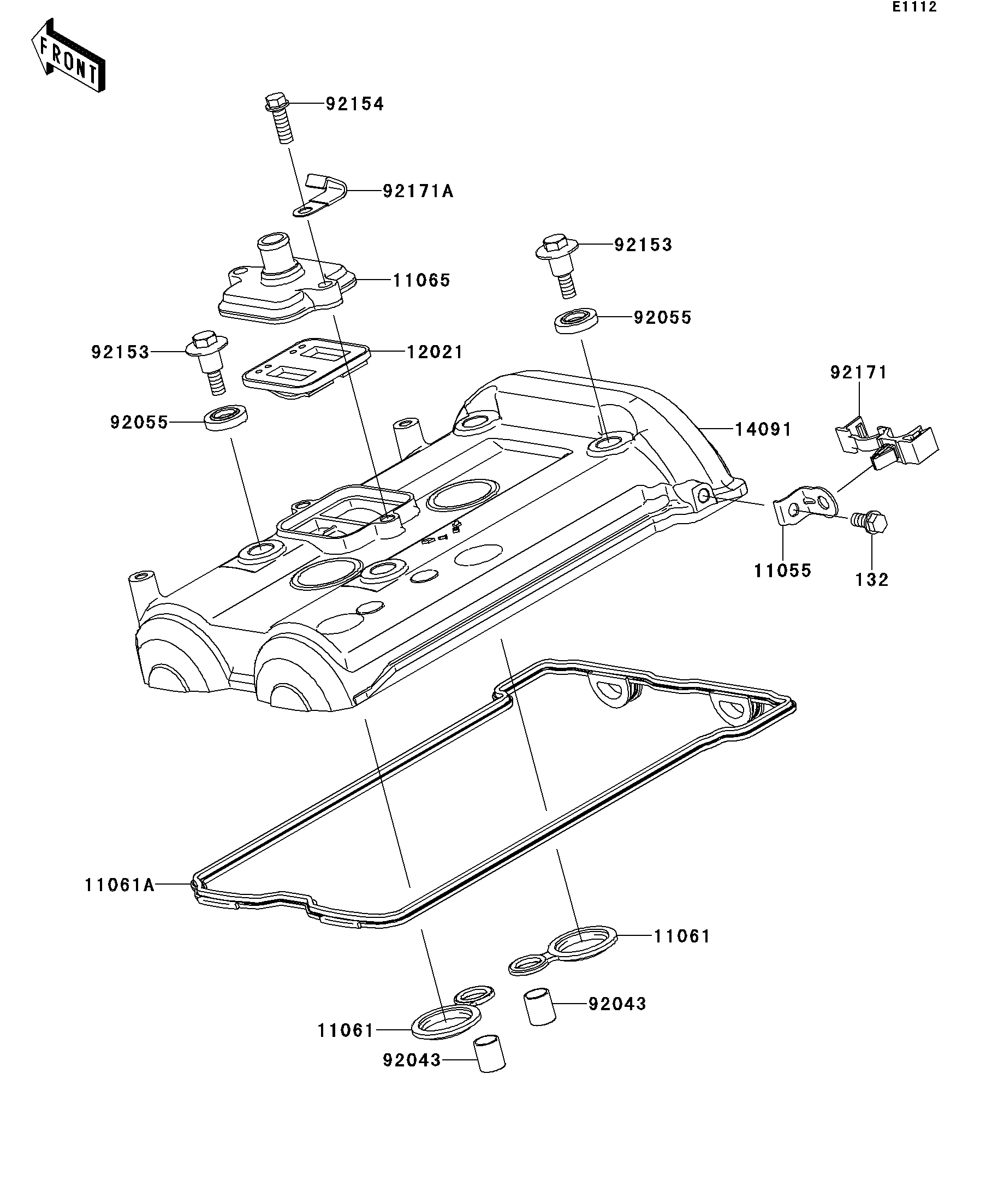 E1112

FRONT

92154

92171A

92153

11065

92055

92153

12021

92171

92055

14091

11055

132

11061A

11061

92043

11061

92043