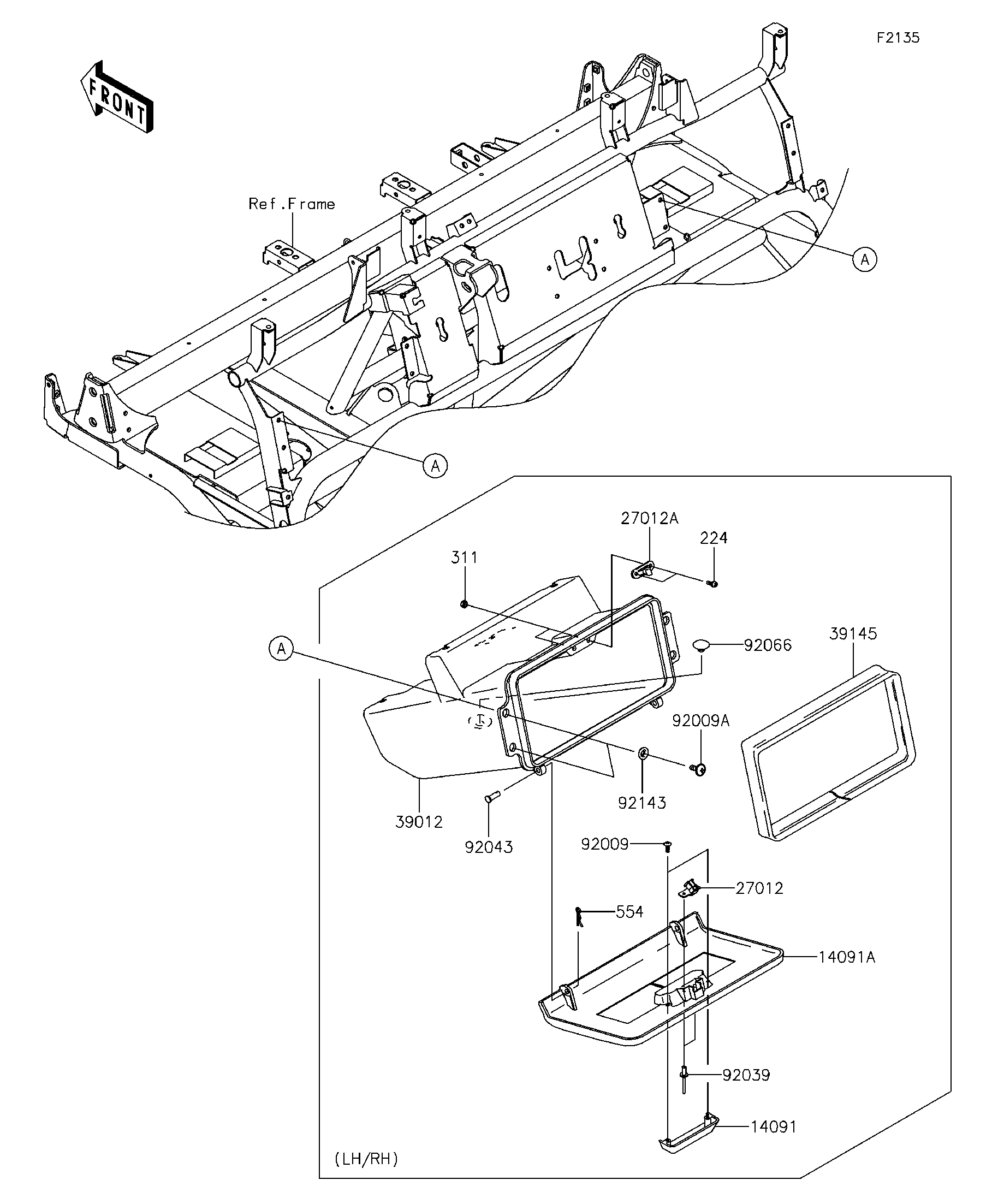 F2135

FRONT

Ref.Frame

A

A

27012A

224

311

A

92066

39145

92009A

92143

39012

92043

92009

27012

554

14091A

92039

14091

(LH/RH)