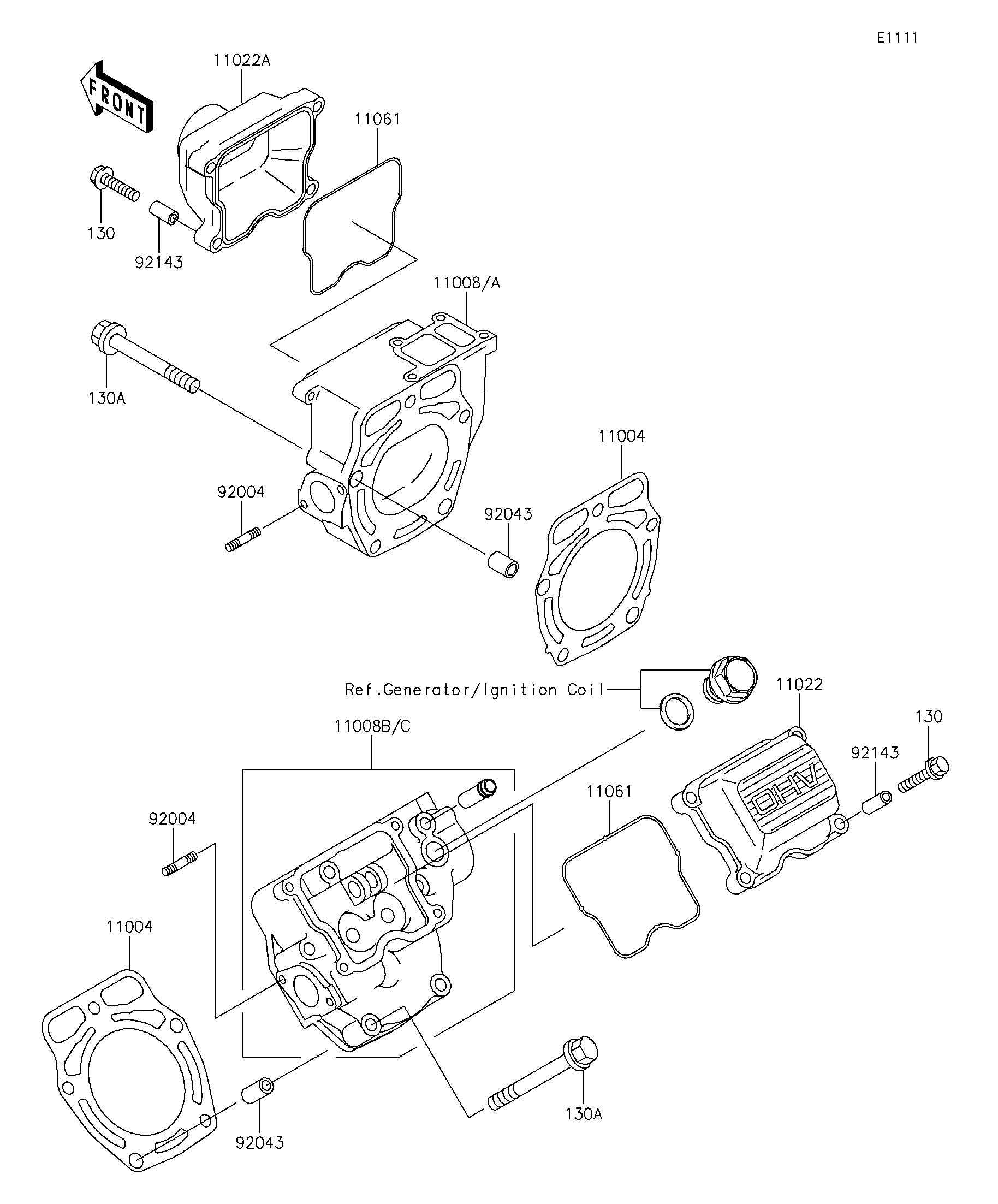 E1111

FRONT

11022A

11061

130

92143

11008/A

130A

11004

92004

92043

Ref.Generator/Ignition Coil

11022

130

92143

11008B/C

11061

OHV

92004

11004

92043

130A