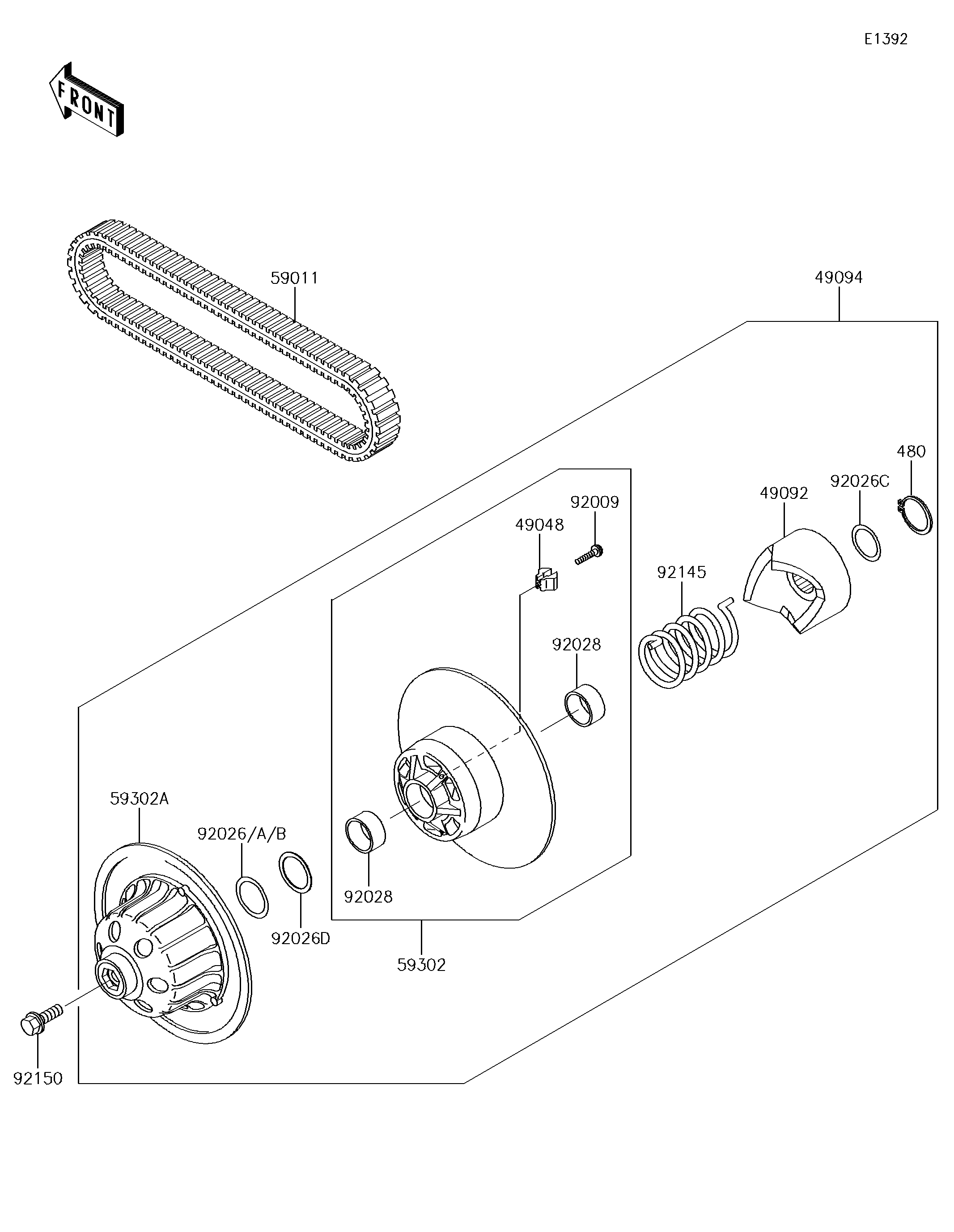 E1392

FRONT

59011

49094

480

92026C

49092

92009

49048

92145

92028

59302A

92026/A/B

92028

92026D

59302

92150