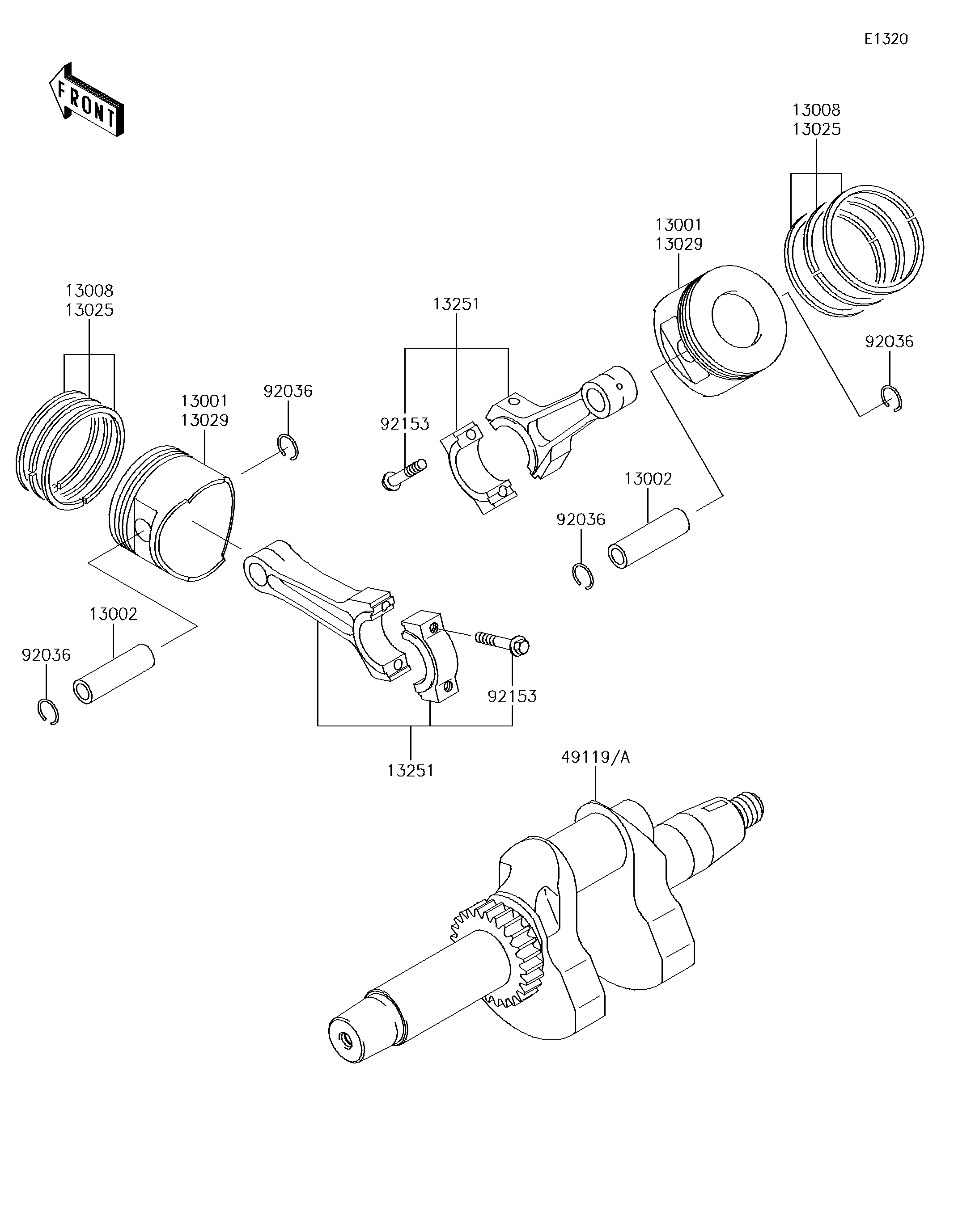 E1320

FRONT

13008
13025

13001
13029

13251

92036

13008
13025

13001
13029

92036

92153

13002

92036

13002

92036

92153

13251

49119/A