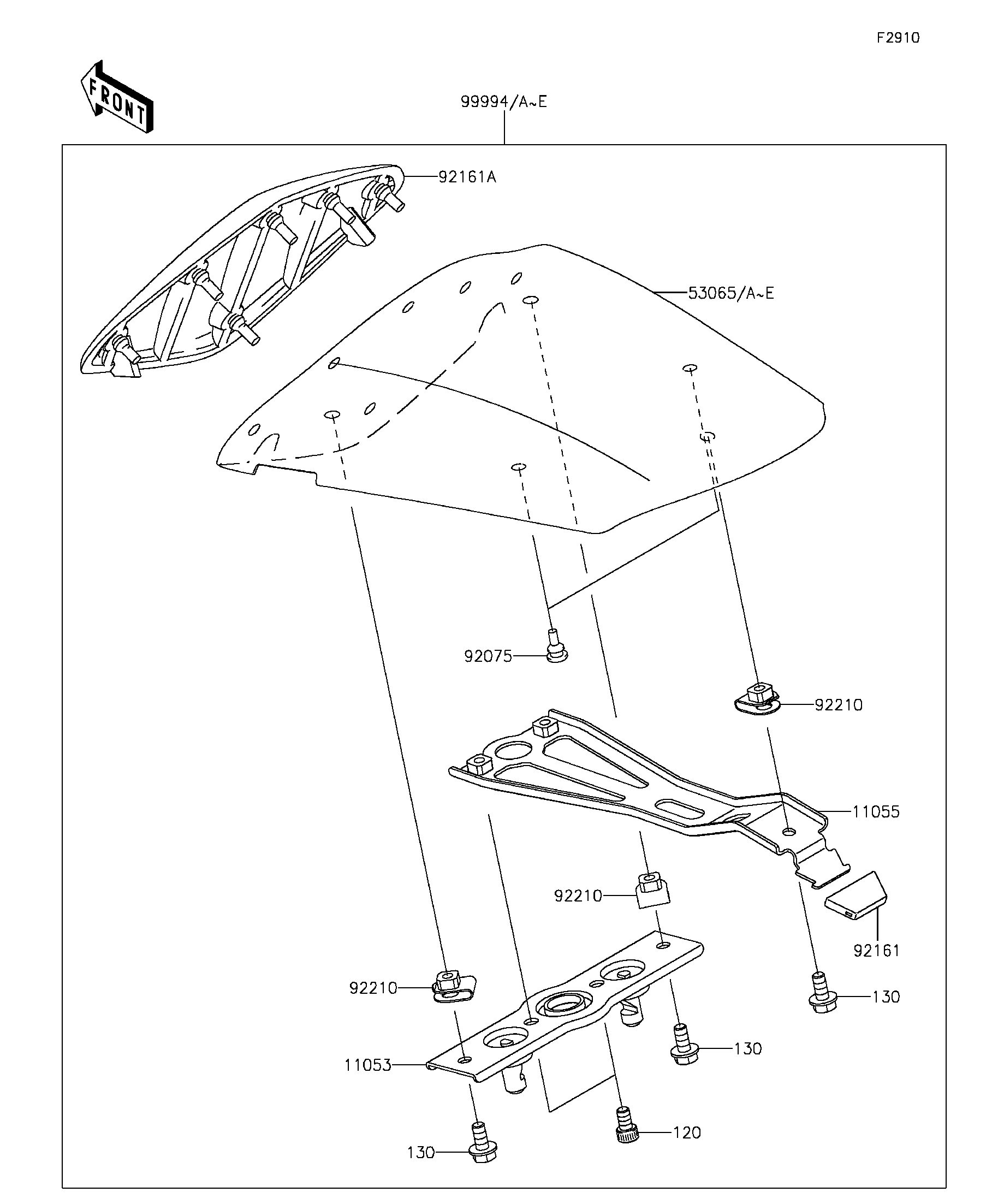 F2910

FRONT

99994/A~E

92161A

53065/A~E

92075

92210

11055

92210

92161

92210

130

130

11053

120

130