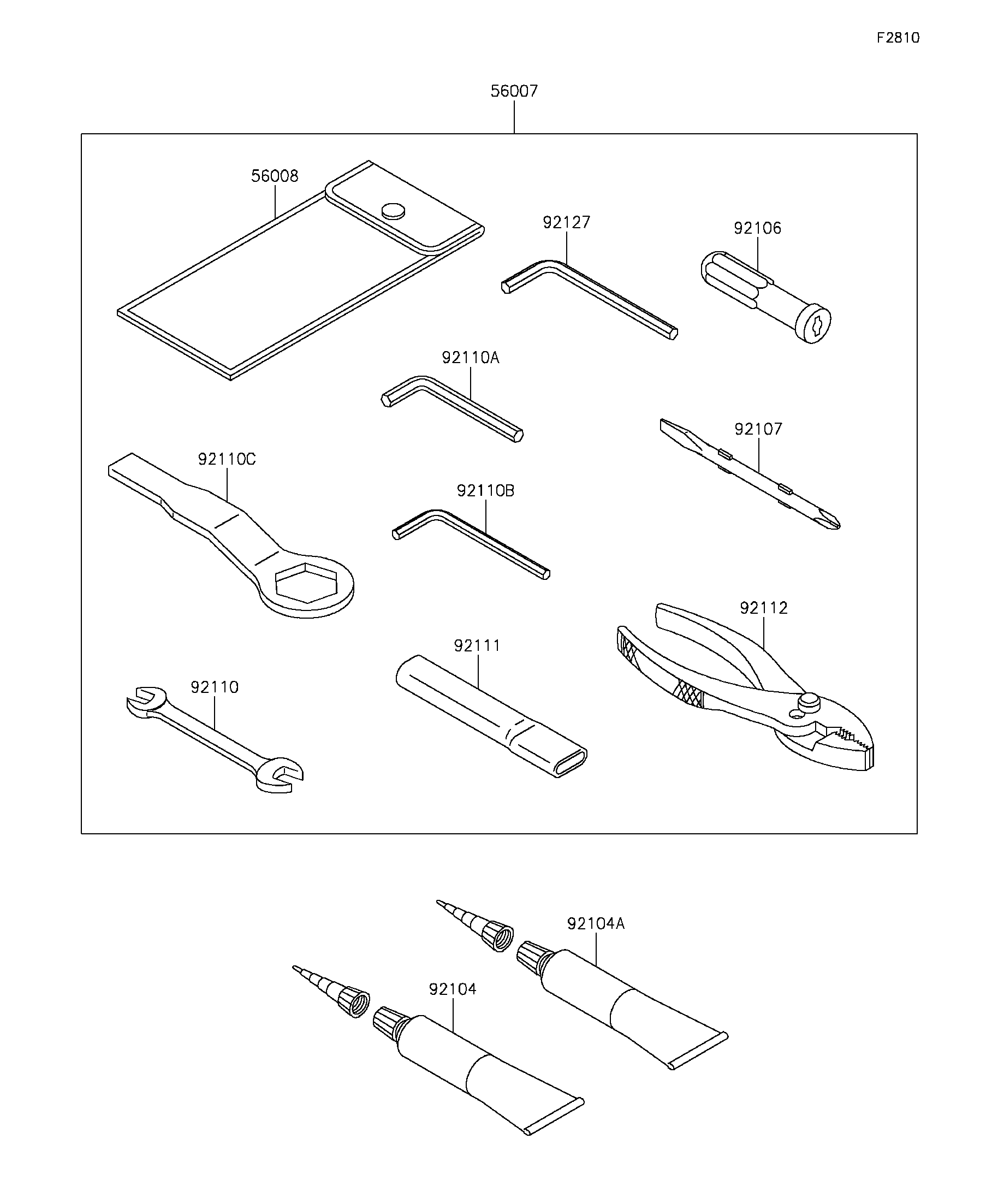 F2810

56007

56008

92127

92106

92110A

92107

92110C

92110B

92112

92111

92110

92104A

92104