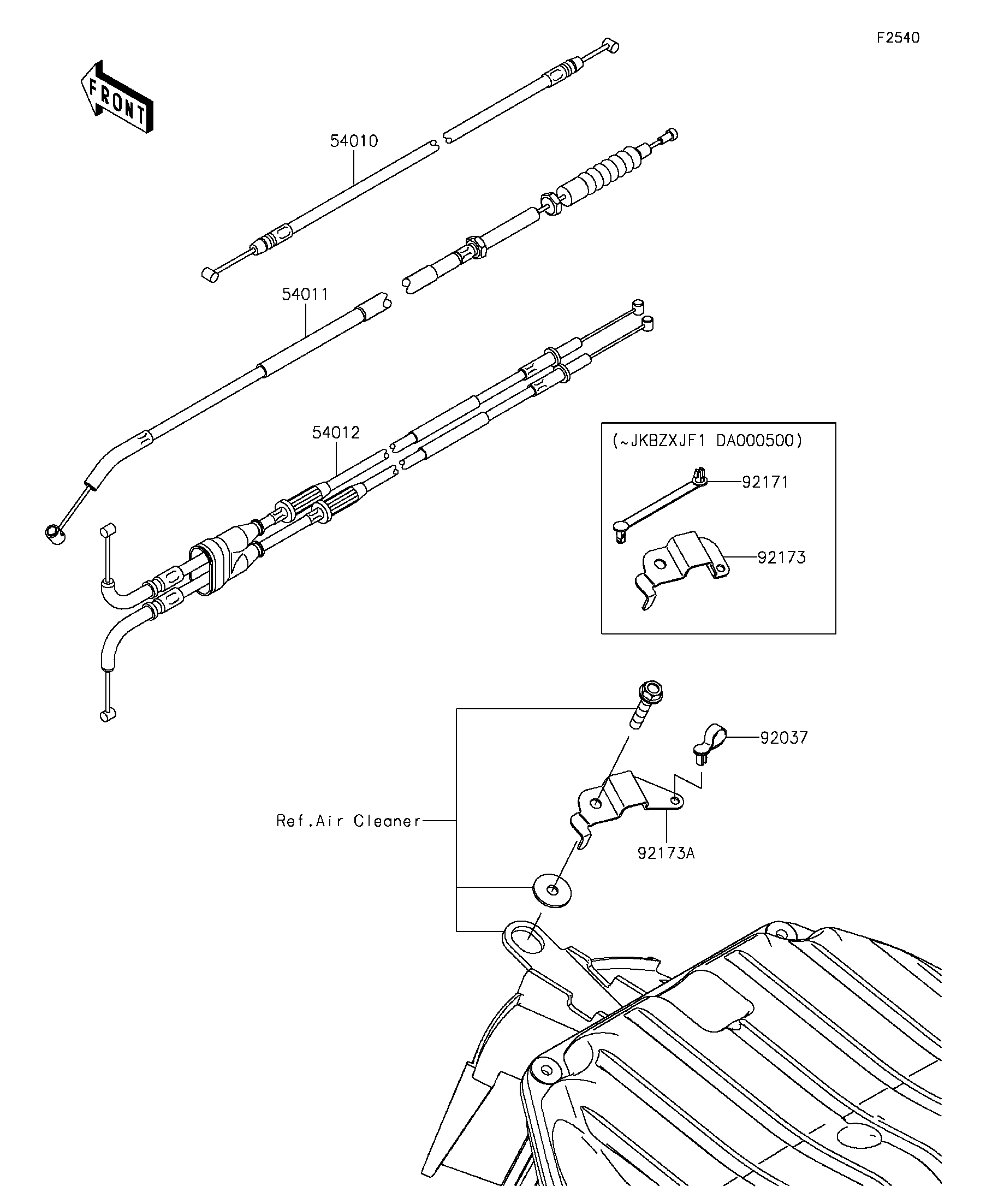 F2540

FRONT

54010

54011

54012

(~JKBZXJF1 DA000500)

92171

92173

92037

Ref.Air Cleaner

92173A