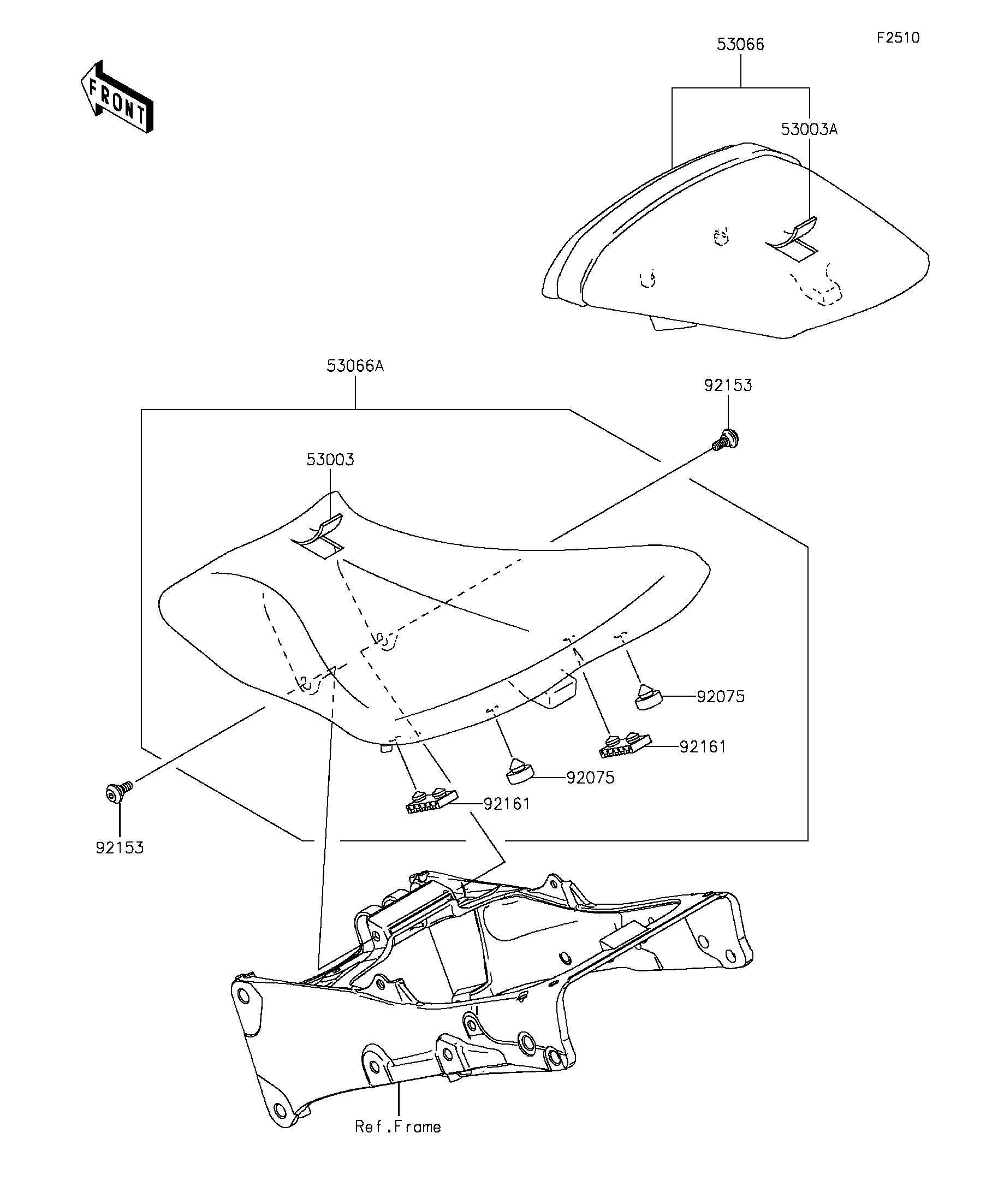 F2510

FRONT

53066

53003A

53066A

92153

53003

92075

92161

92075

92161

92153

Ref.Frame