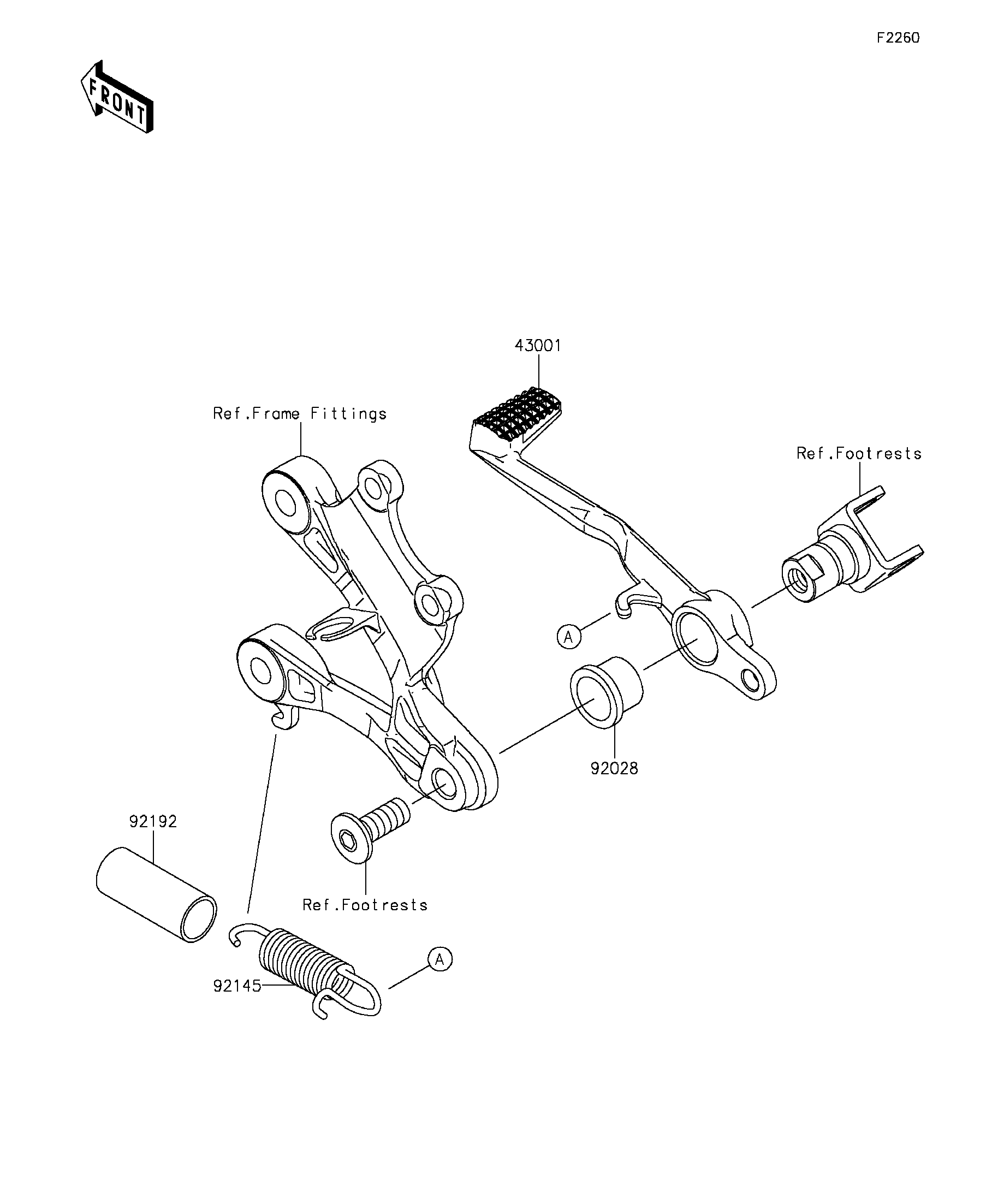 F2260

FRONT

43001

Ref.Frame Fittings

Ref.Footrests

A

92028

92192

Ref.Footrests

A

92145