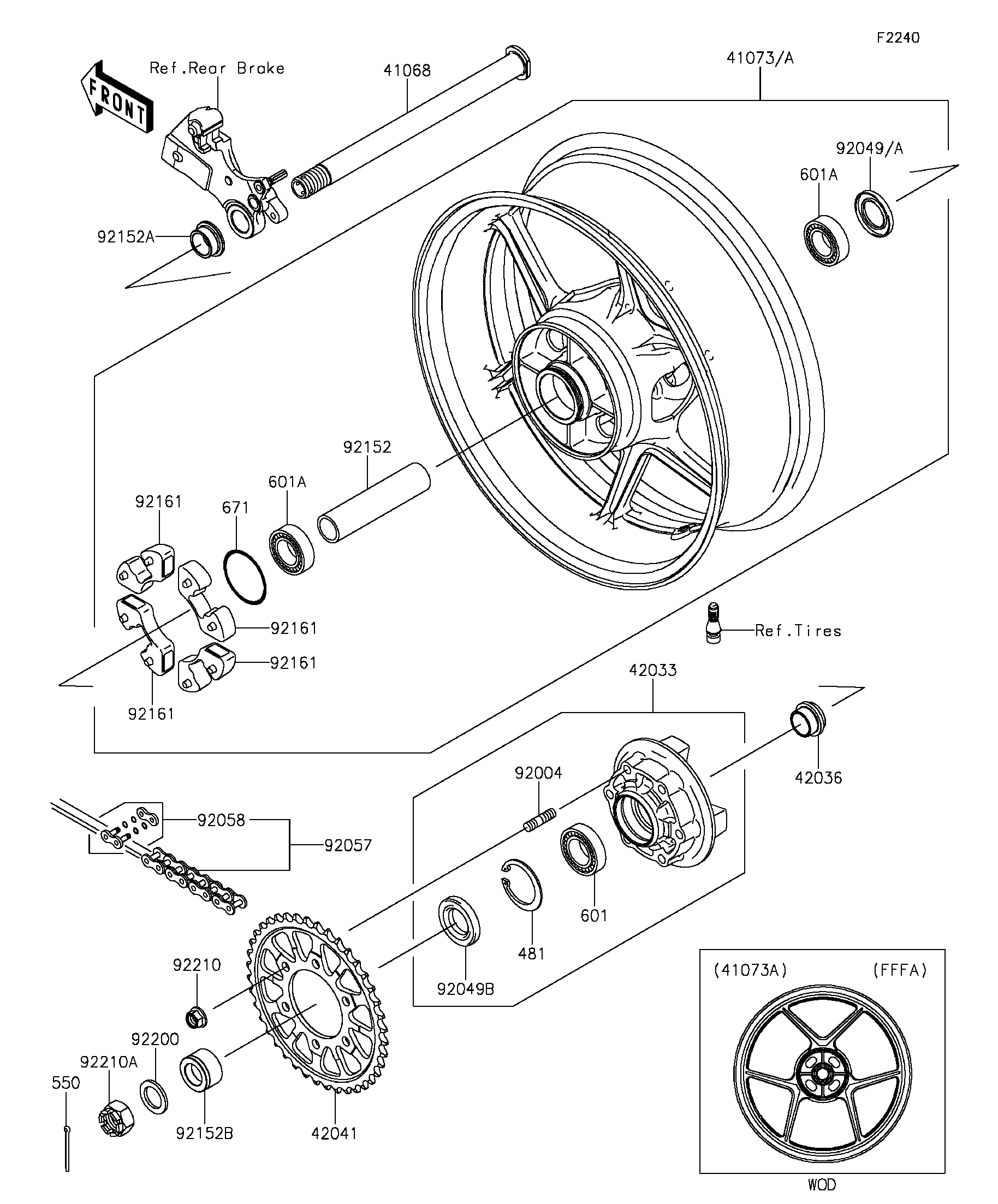 F2240

FRONT

Ref.Rear Brake

41068

41073/A

92049/A

601A

92152A

92152

601A

671

92161

92161

92161

92161

Ref.Tires

42033

42036

92004

92058

92057

601

481

92049B

92210

92200

92210A

550

92152B

42041

(41073A)

(FFFA)

WOD