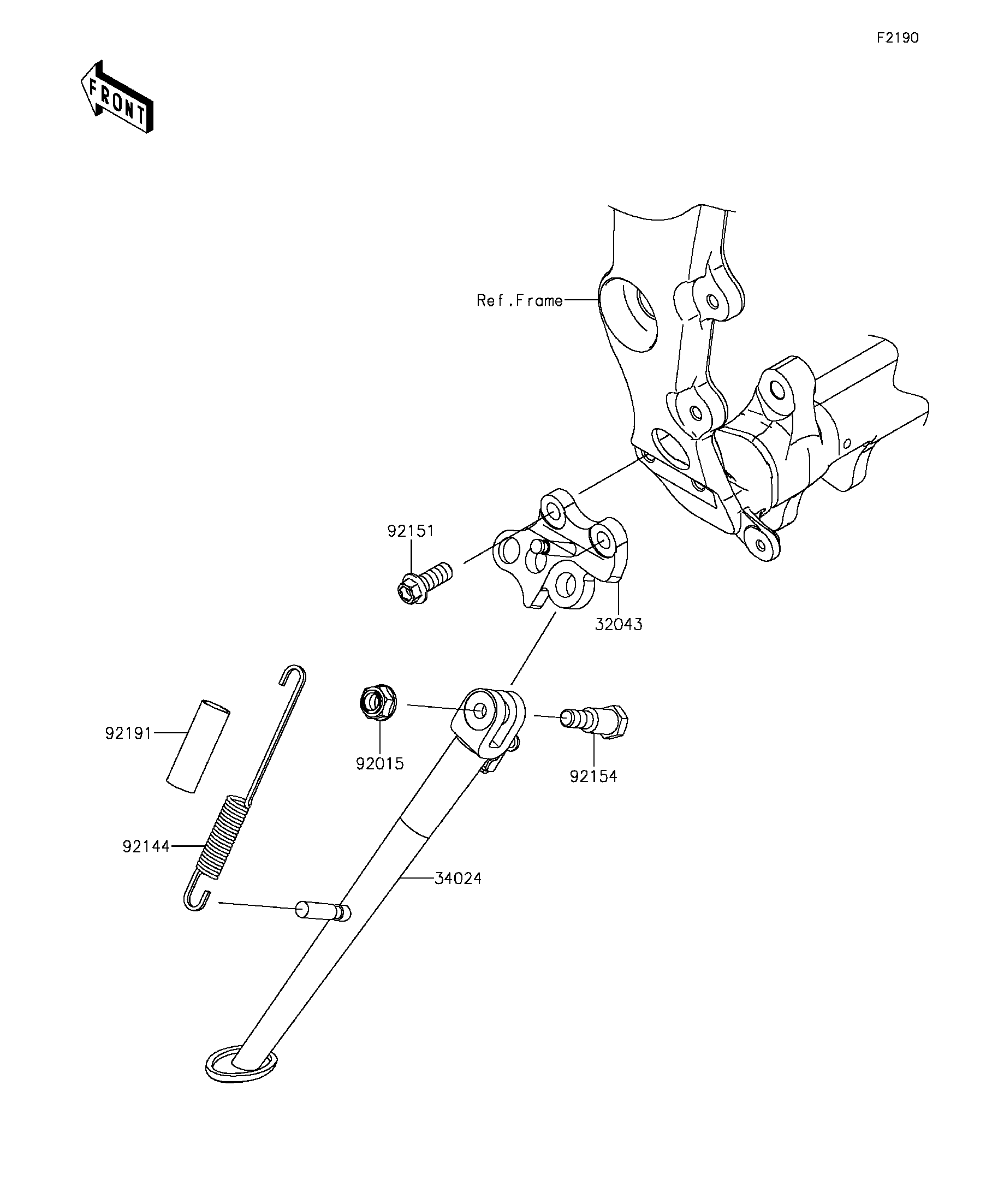 F2190

FRONT

Ref.Frame

92151

32043

92191

92015

92154

92144

34024