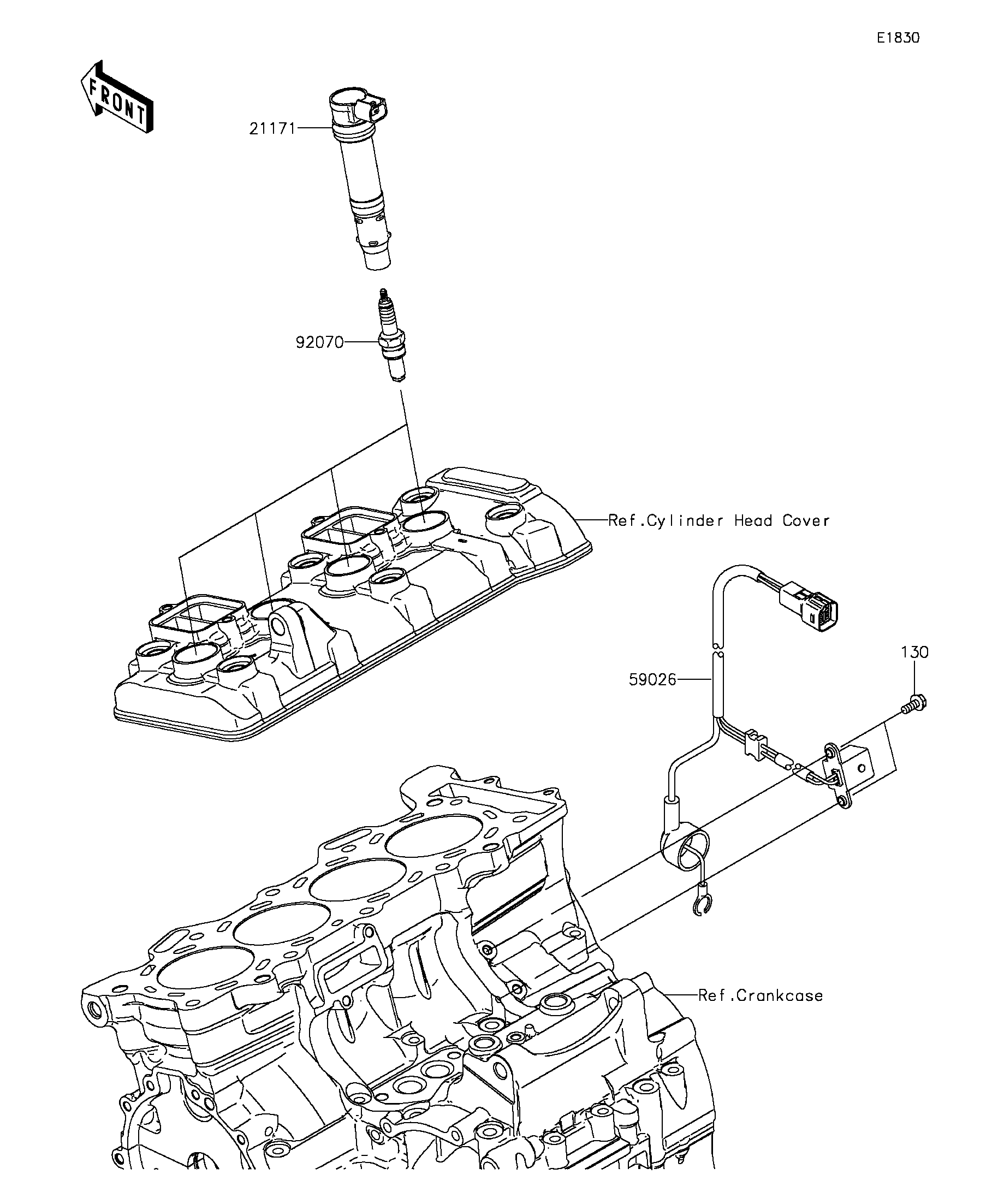 E1830

FRONT

21171

92070

Ref.Cylinder Head Cover

130

59026

Ref.Crankcase