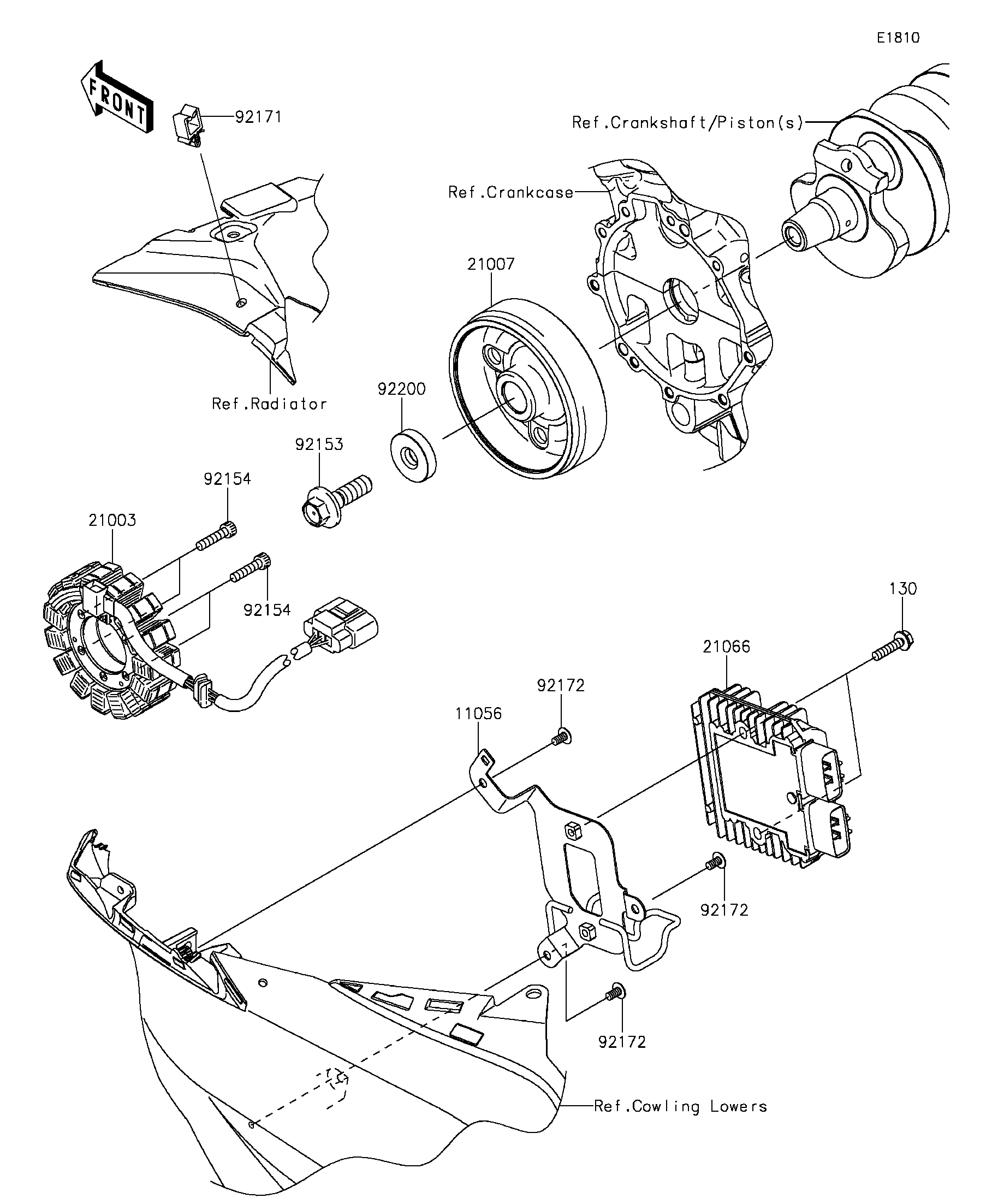 E1810

FRONT

92171

Ref.Crankshaft/Piston(s)

Ref.Crankcase

21007

Ref.Radiator

92200

92153

92154

21003

92154

130

21066

92172

11056

92172

92172

Ref.Cowling Lowers