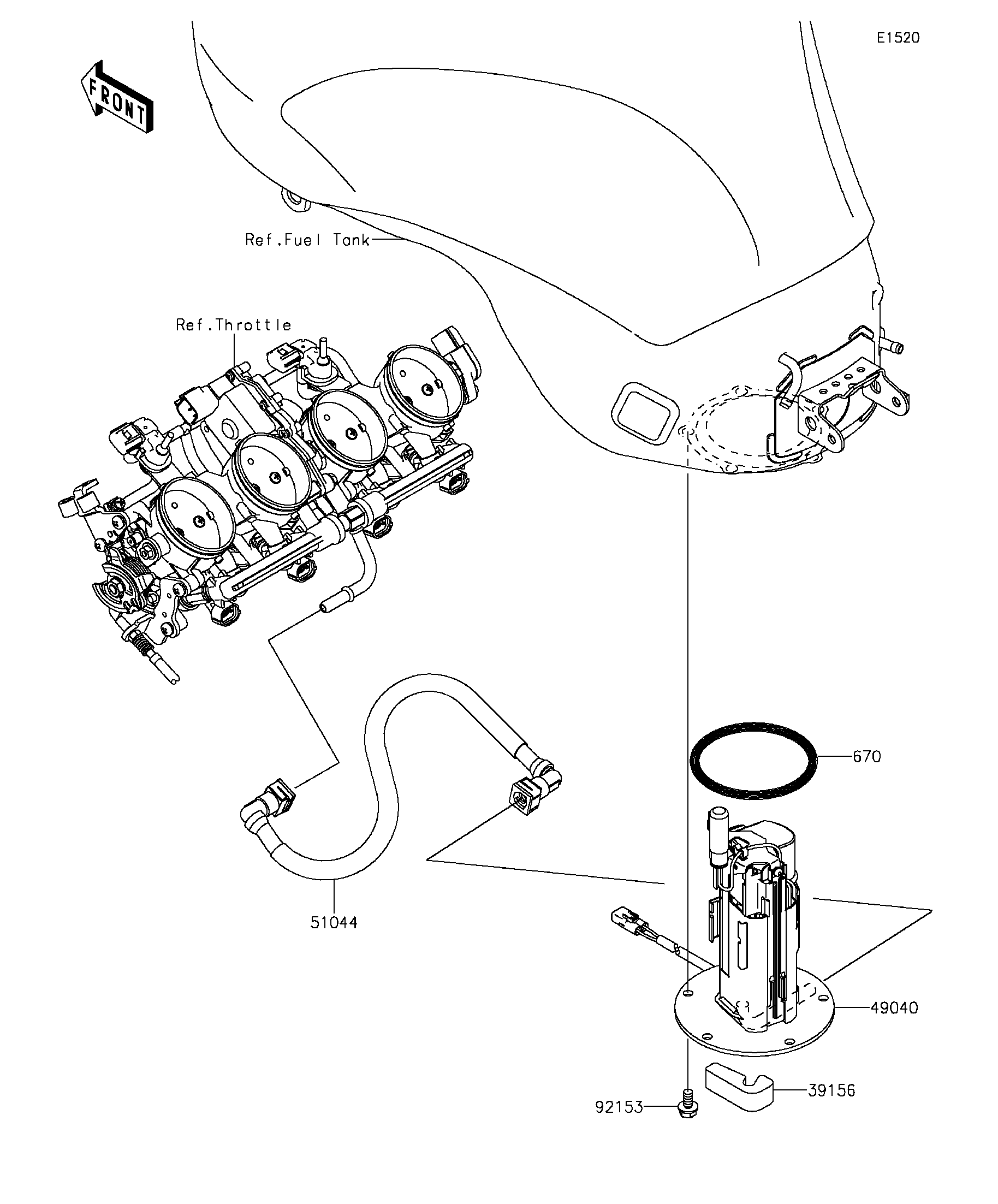 E1520

FRONT

Ref.Fuel Tank

Ref.Throttle

670

51044

49040

39156

92153