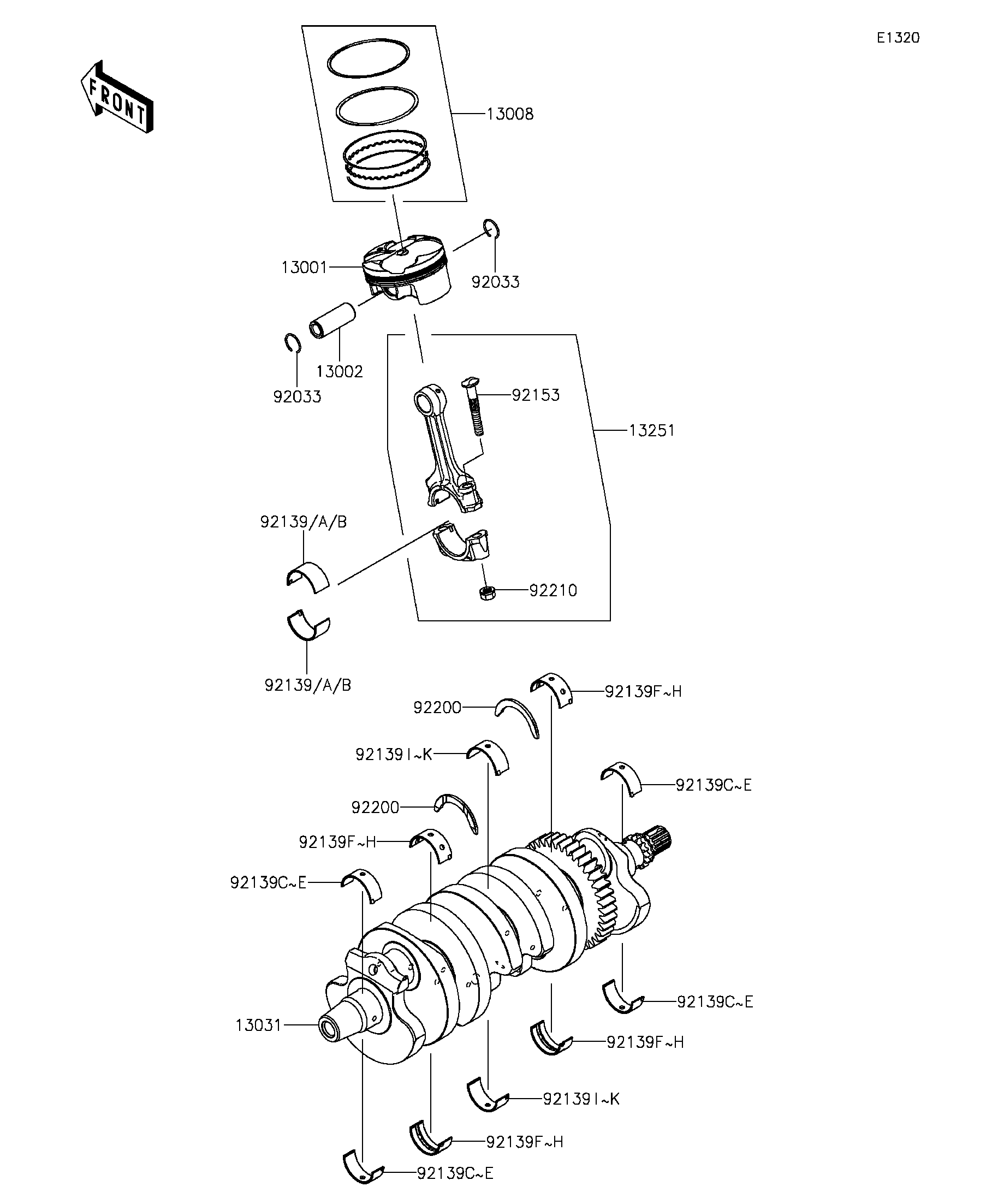 E1320

FRONT

13008

13001

92033

13002

92033

92153

13251

92139/A/B

92210

92139/A/B

92139F~H

92200

92139I~K

92139C~E

92200

92139F~H

92139C~E

92139C~E

13031

92139F~H

92139I~K

92139F~H

92139C~E