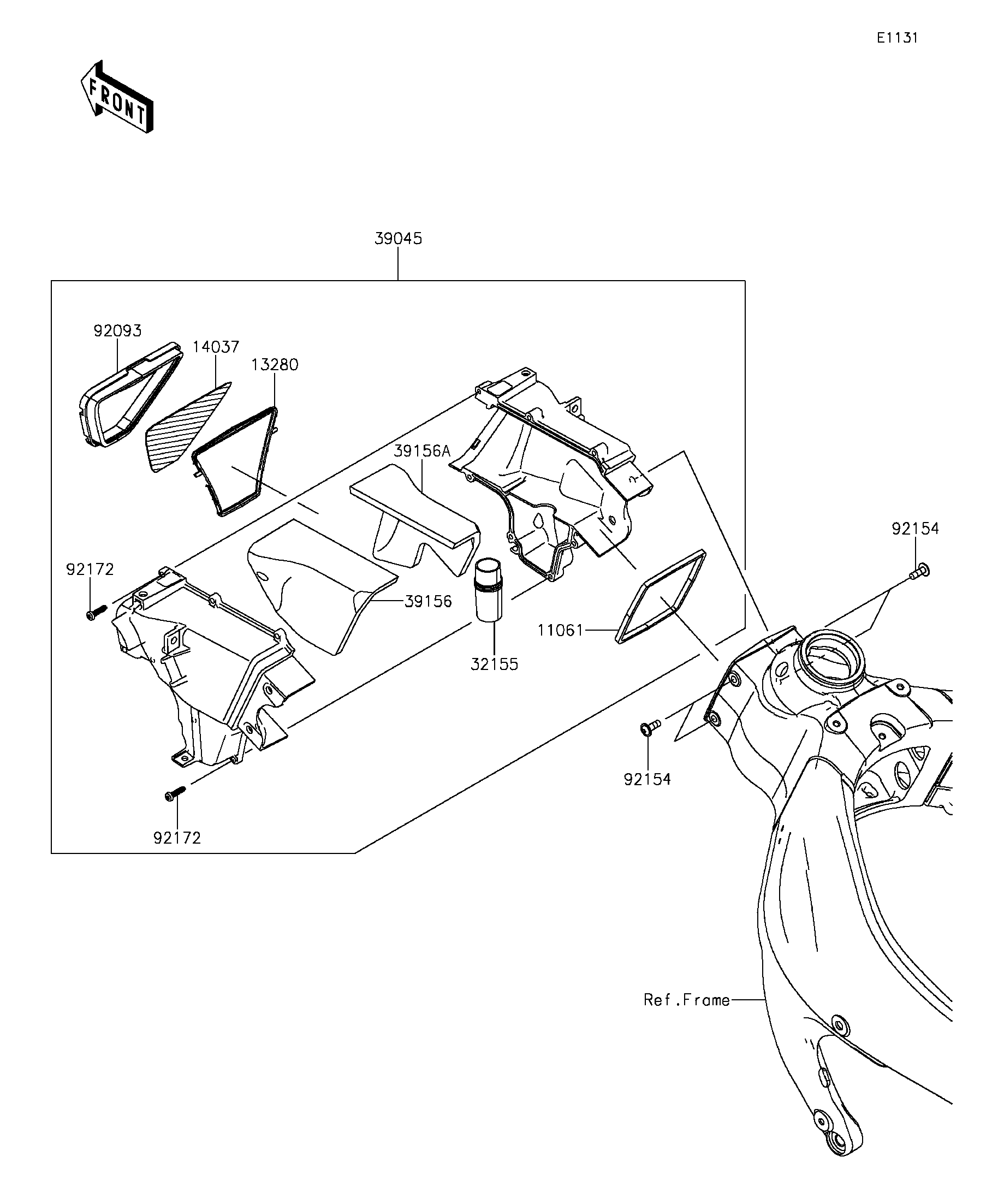 E1131

FRONT

39045

92093
14037
13280
39156A
92154
92172
39156
11061
32155
92154
92172
Ref.Frame