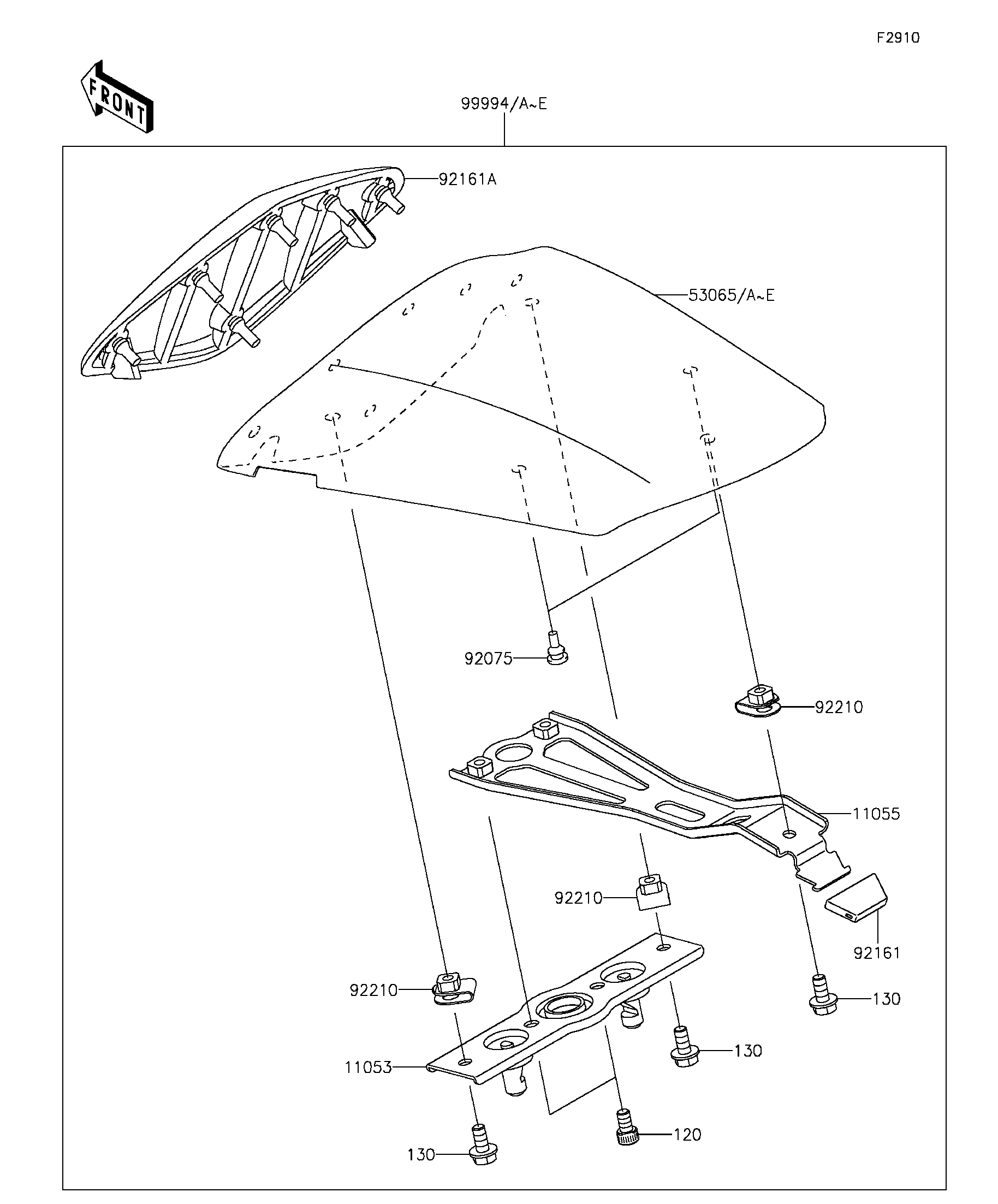 F2910

FRONT

99994/A~E

92161A

53065/A~E

92075

92210

11055

92210

92161

92210

130

130

11053

120

130