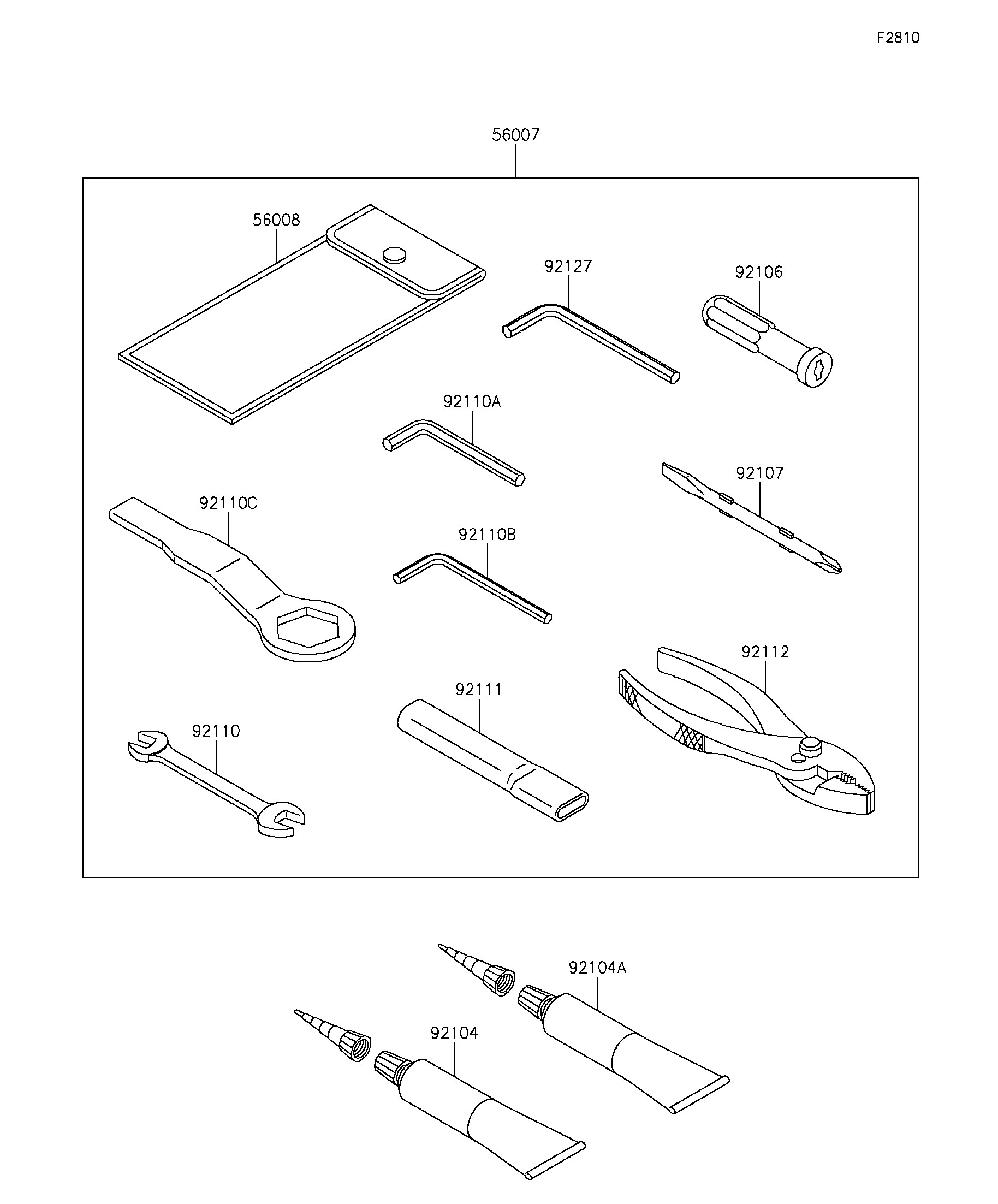 F2810

56007

56008

92127

92106

92110A

92107

92110C

92110B

92112

92111

92110

92104A

92104