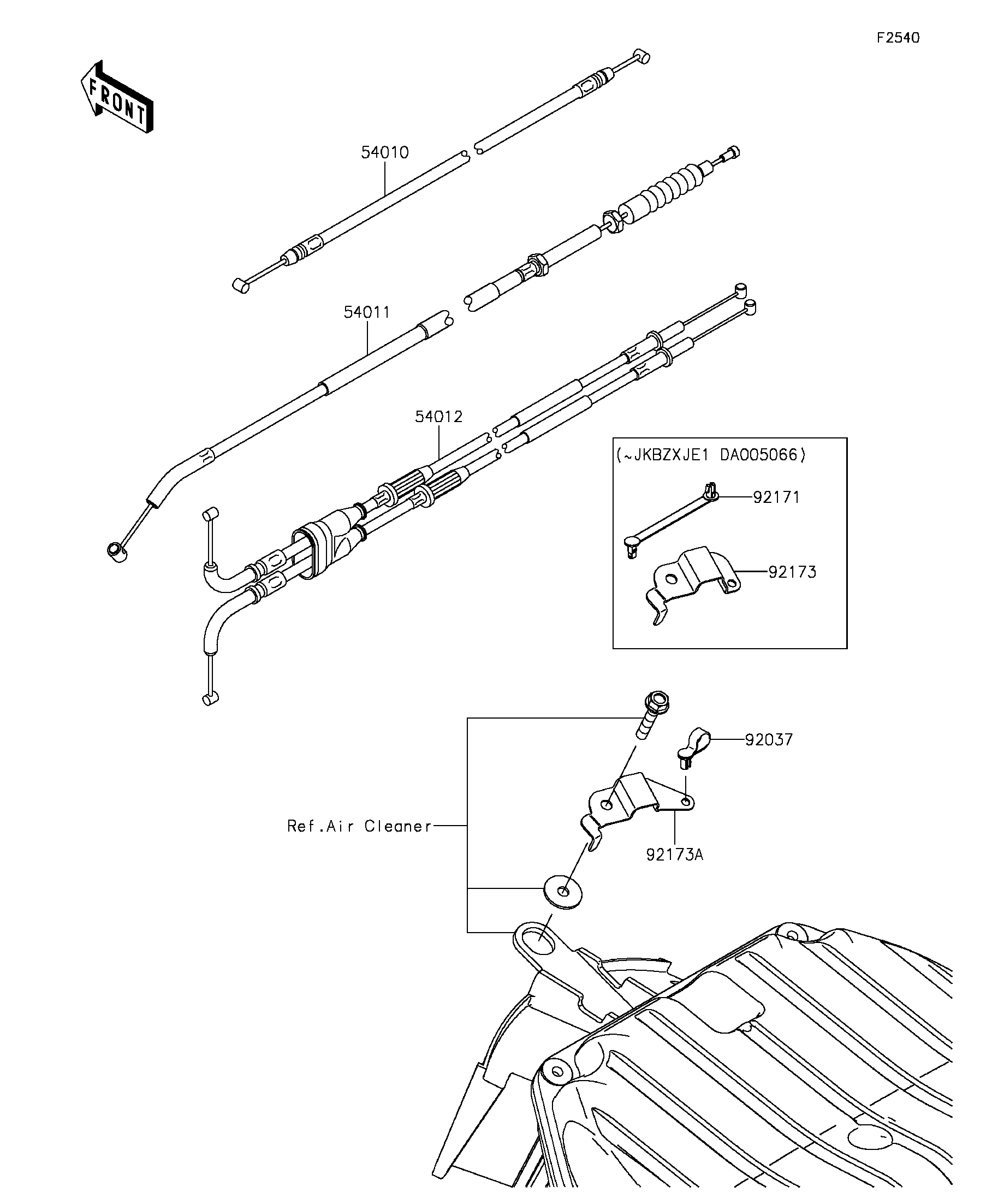 F2540

FRONT

54010

54011

54012

(~JKBZXJE1 DA005066)

92171

92173

92037

Ref.Air Cleaner

92173A