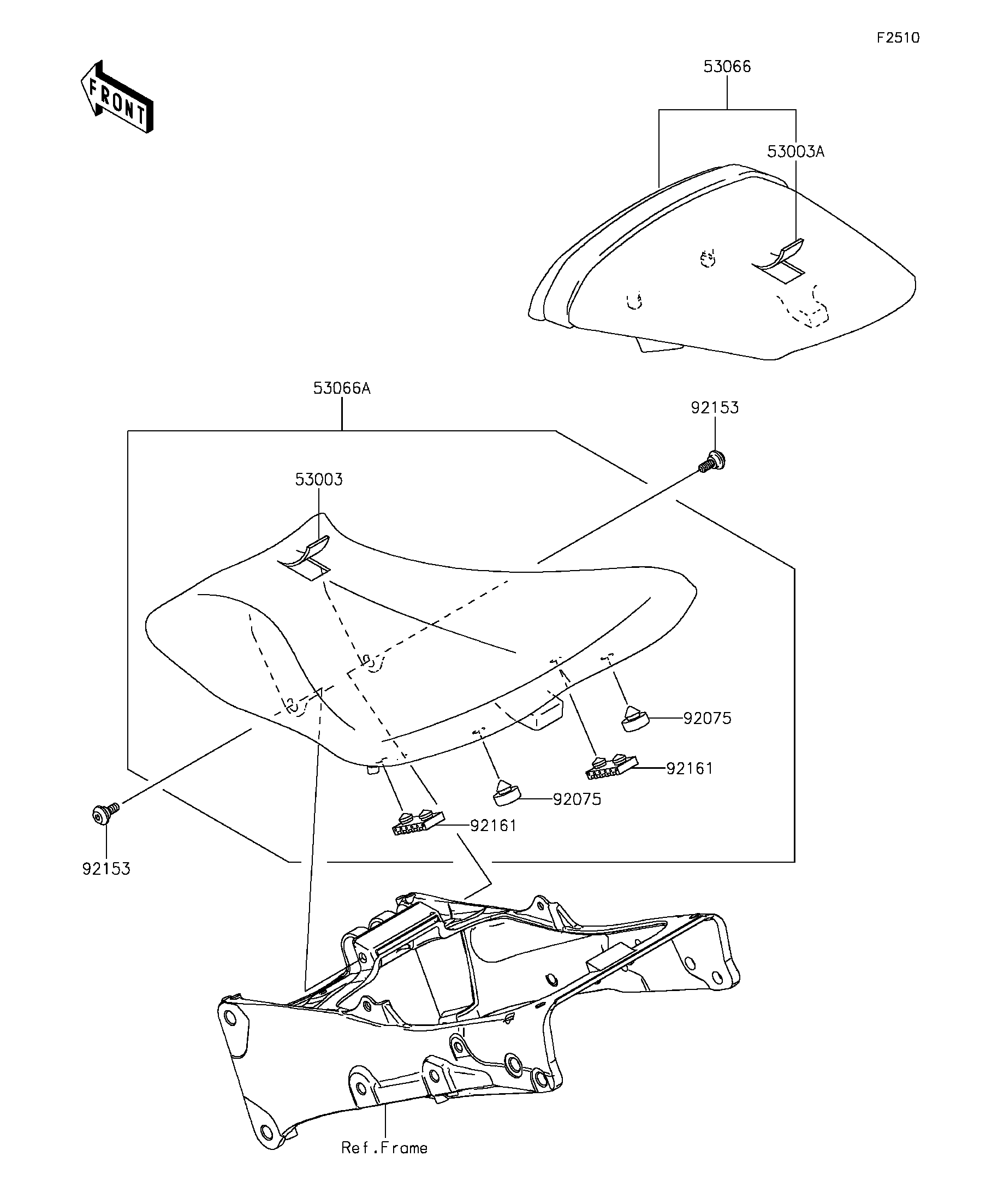 F2510

FRONT

53066

53003A

53066A

92153

53003

92075

92161

92075

92161

92153

Ref.Frame